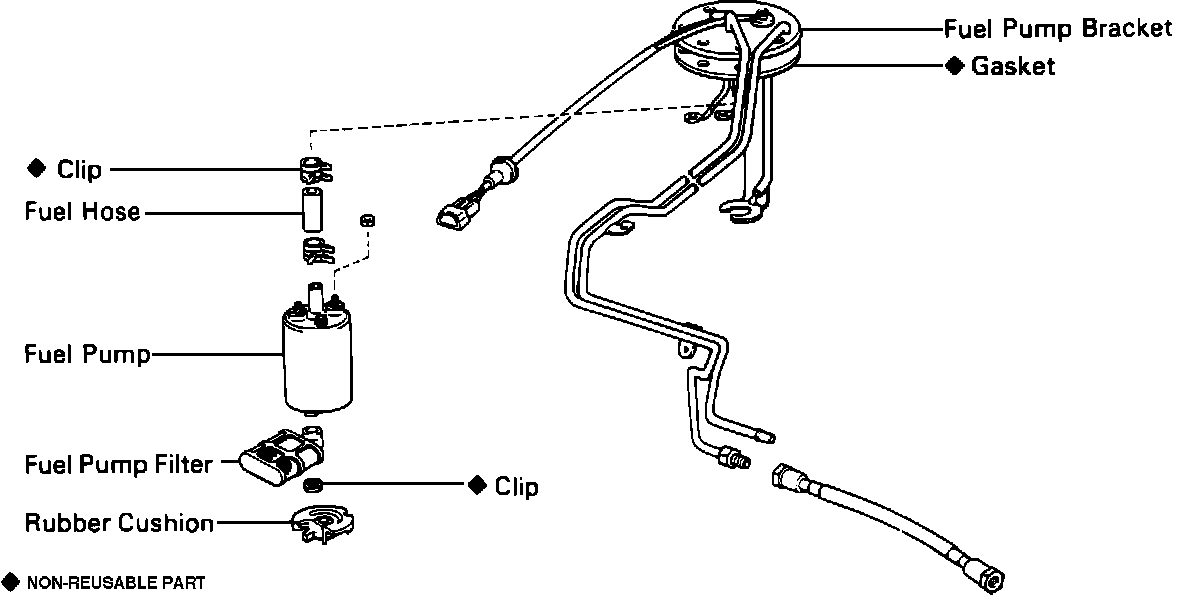 Fuel Pump Bracket
◆ Gasket
◆ Clip
Fuel Hose
Fuel Pump
Fuel Pump Filter
◆ Clip
Rubber Cushion
◆ NON-REUSABLE PART