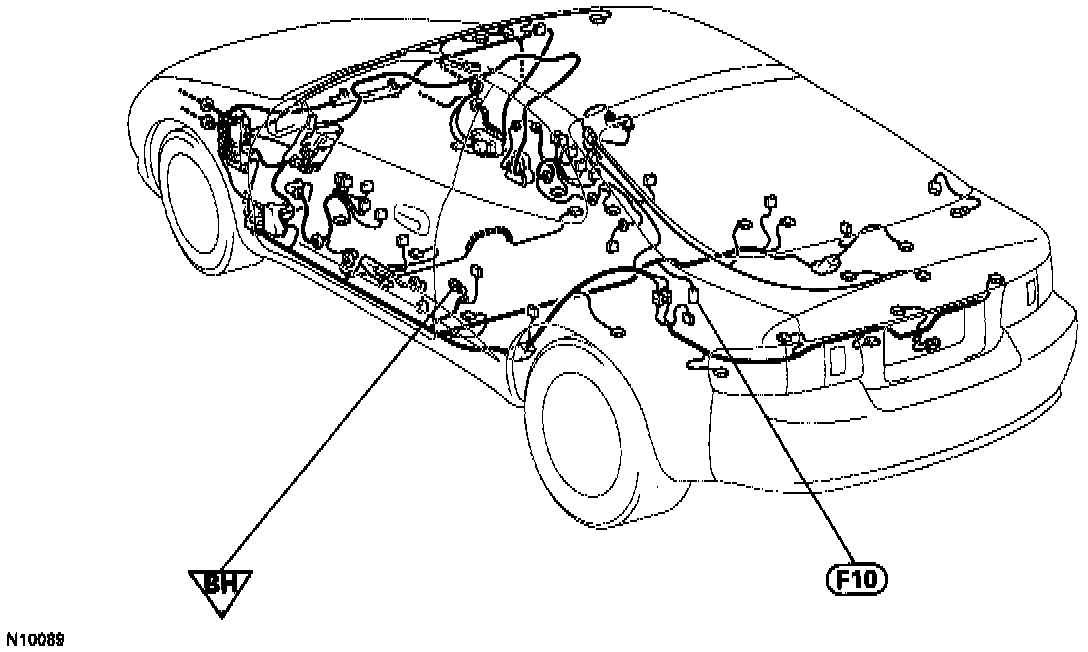 BH

F10

N10089