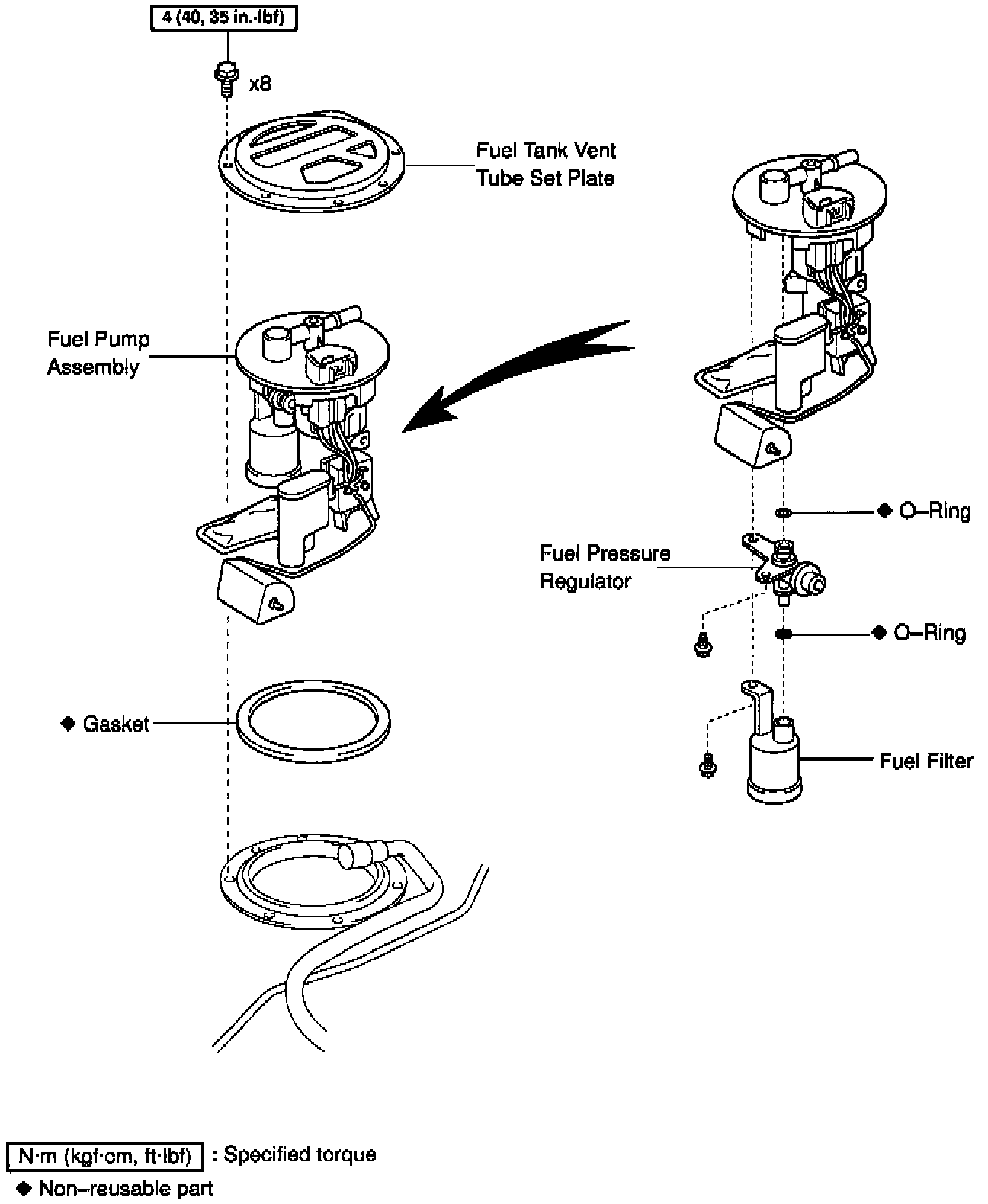 4 (40, 35 in.·lbf)

x8

Fuel Tank Vent Tube Set Plate

Fuel Pump Assembly

◆ O–Ring

Fuel Pressure Regulator

◆ O–Ring

◆ Gasket

Fuel Filter

N·m (kgf·cm, ft·lbf) : Specified torque

◆ Non–reusable part