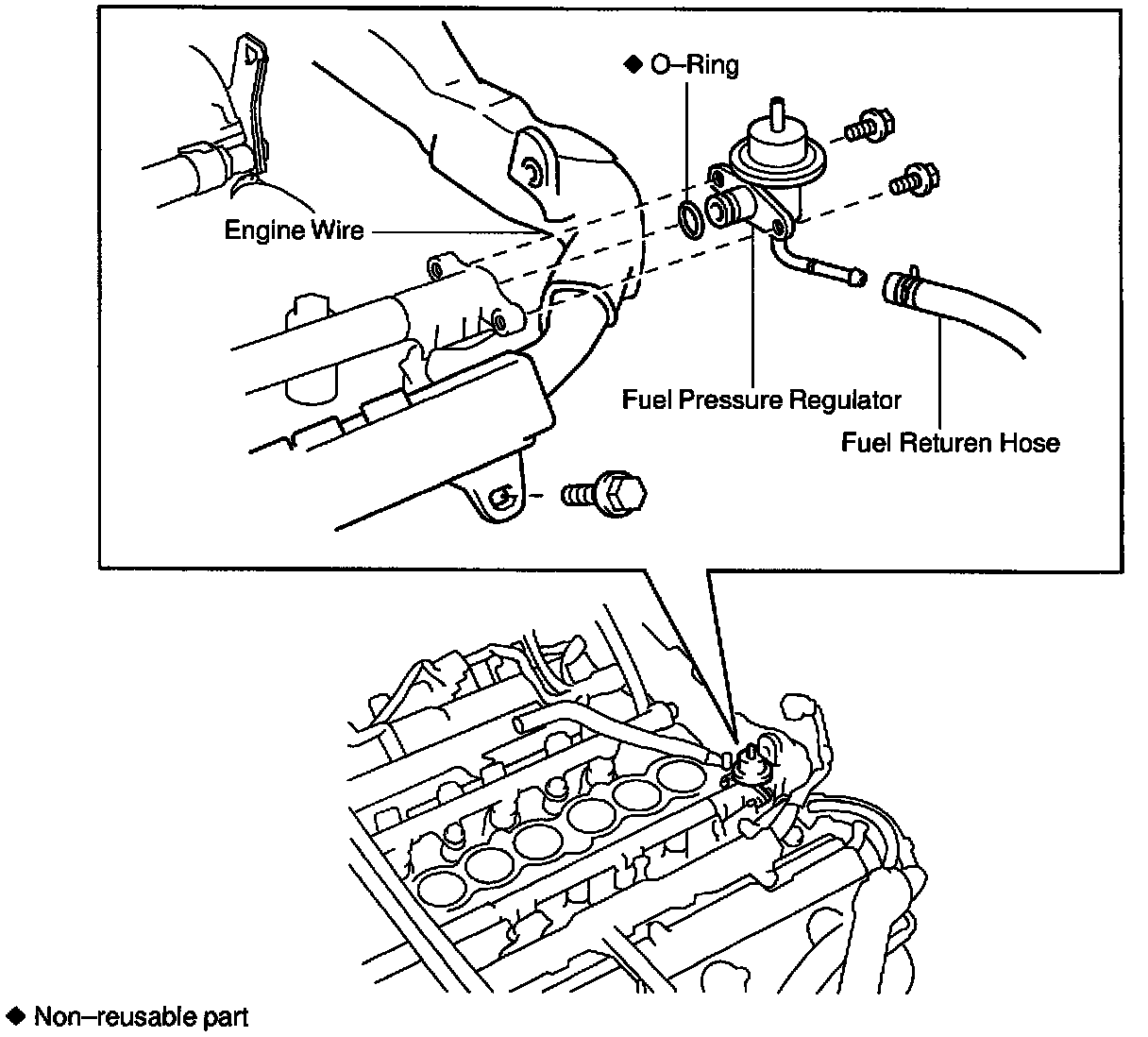 ◆ O–Ring

Engine Wire

Fuel Pressure Regulator

Fuel Returen Hose

◆ Non–reusable part