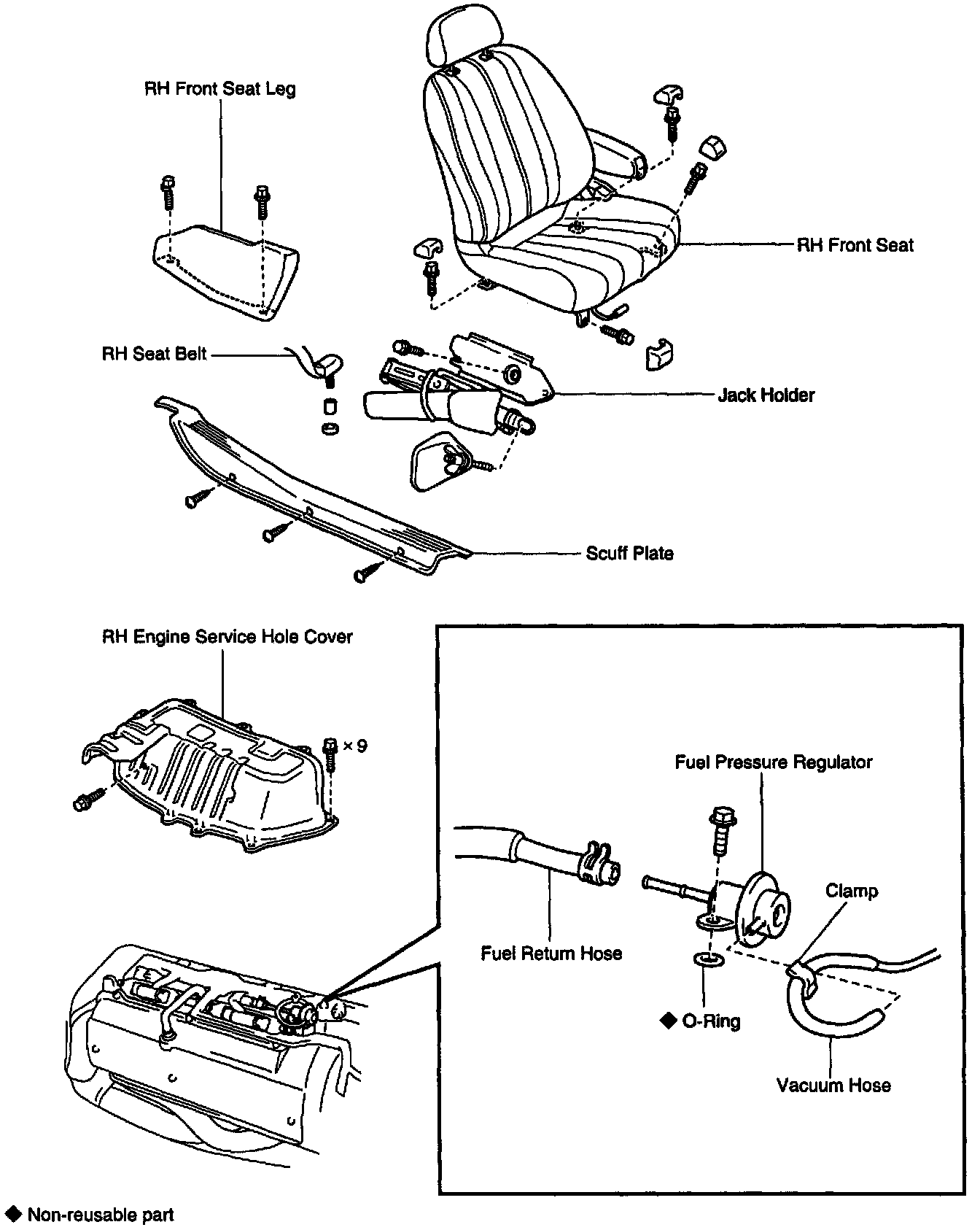 RH Front Seat Leg

RH Front Seat

RH Seat Belt

Jack Holder

Scuff Plate

RH Engine Service Hole Cover

× 9

Fuel Pressure Regulator

Clamp

Fuel Return Hose

◆ O-Ring

Vacuum Hose

◆ Non-reusable part