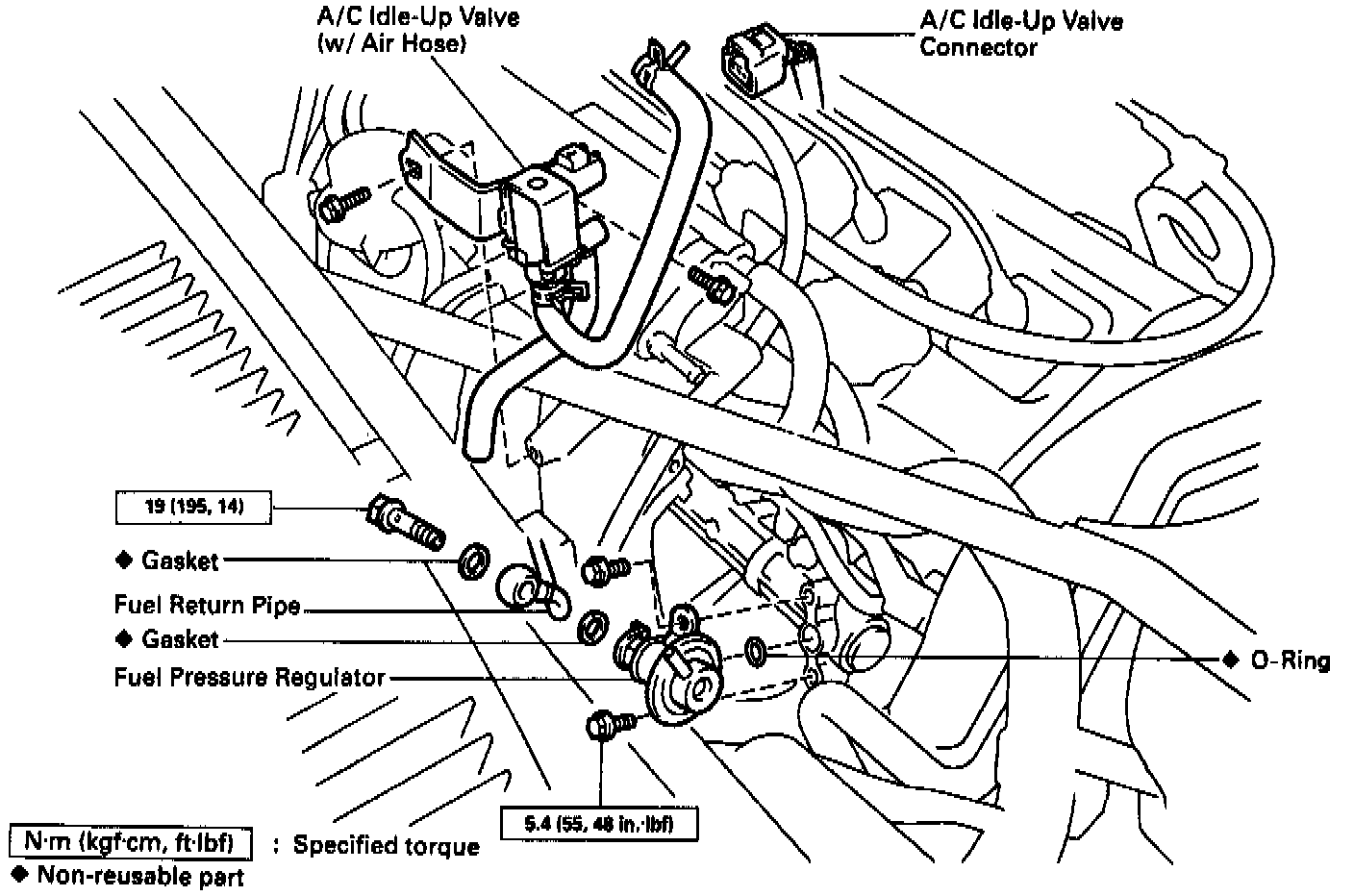 A/C Idle-Up Valve
(w/ Air Hose)

A/C Idle-Up Valve
Connector

19 (195, 14)

◆ Gasket

Fuel Return Pipe

◆ Gasket

Fuel Pressure Regulator

◆ O-Ring

5.4 (55, 48 in.·lbf)

N·m (kgf·cm, ft·lbf) : Specified torque

◆ Non-reusable part