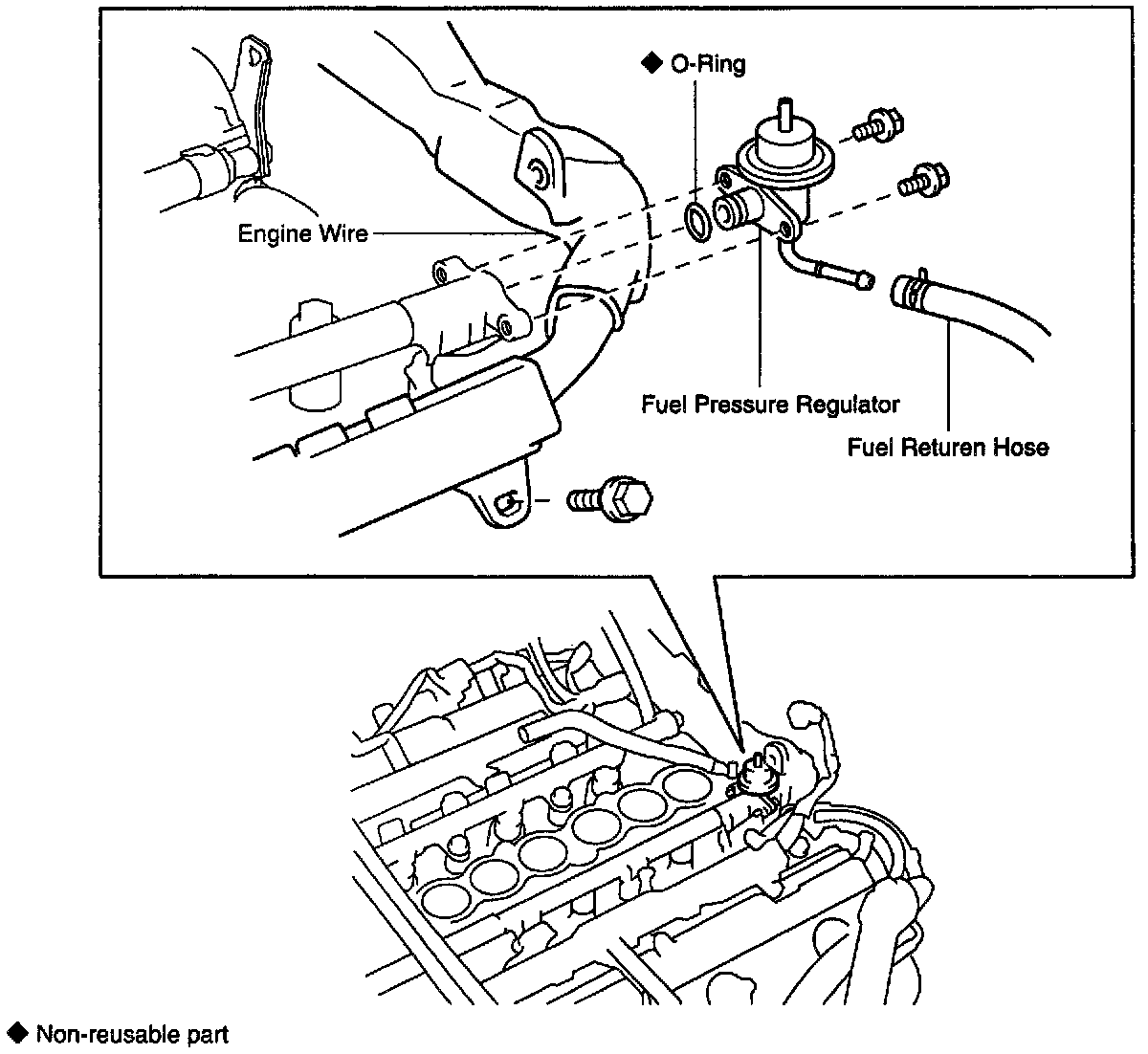 ◆ O-Ring

Engine Wire

Fuel Pressure Regulator

Fuel Returen Hose

◆ Non-reusable part