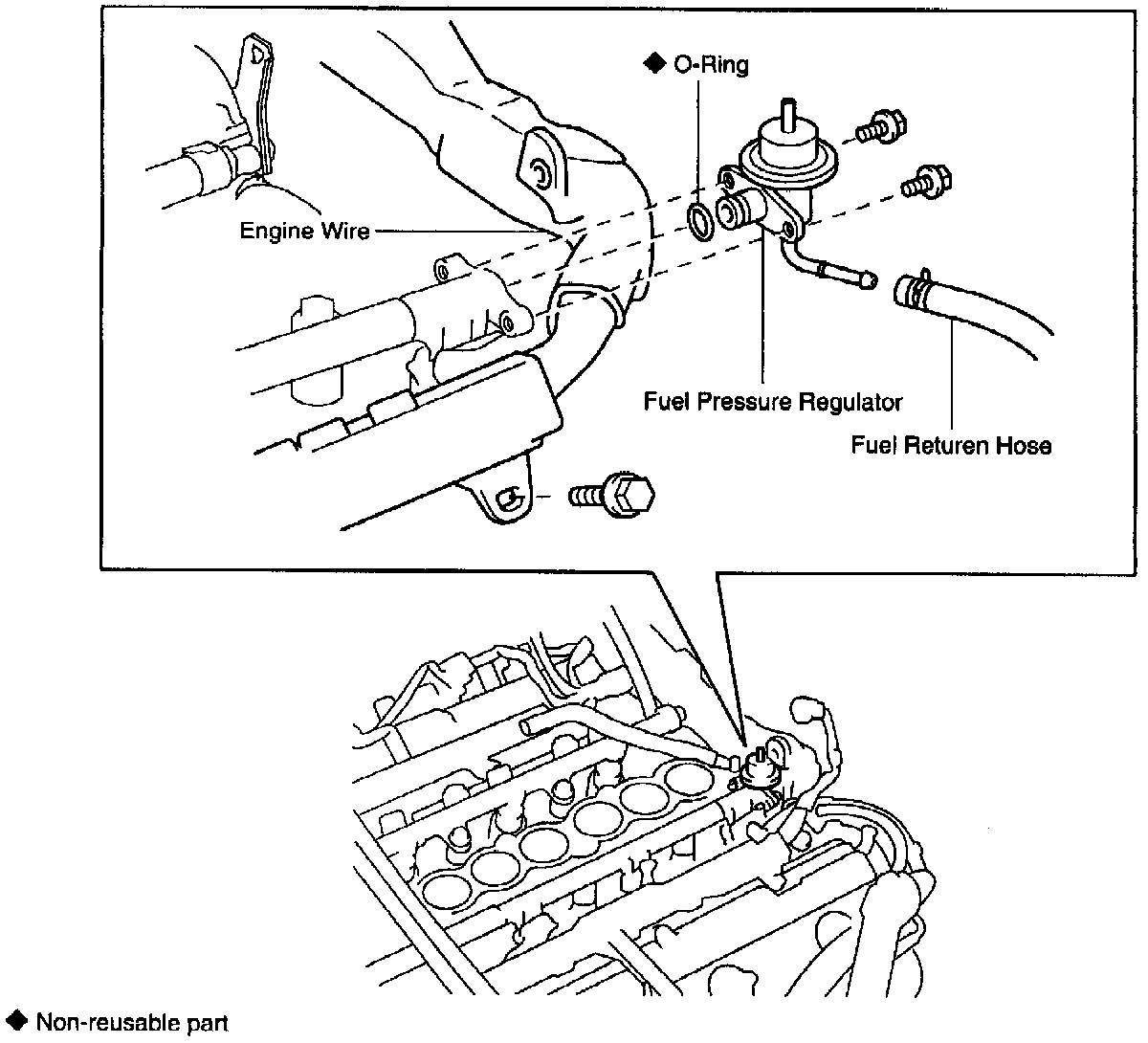 ◆ O-Ring

Engine Wire

Fuel Pressure Regulator

Fuel Returen Hose

◆ Non-reusable part