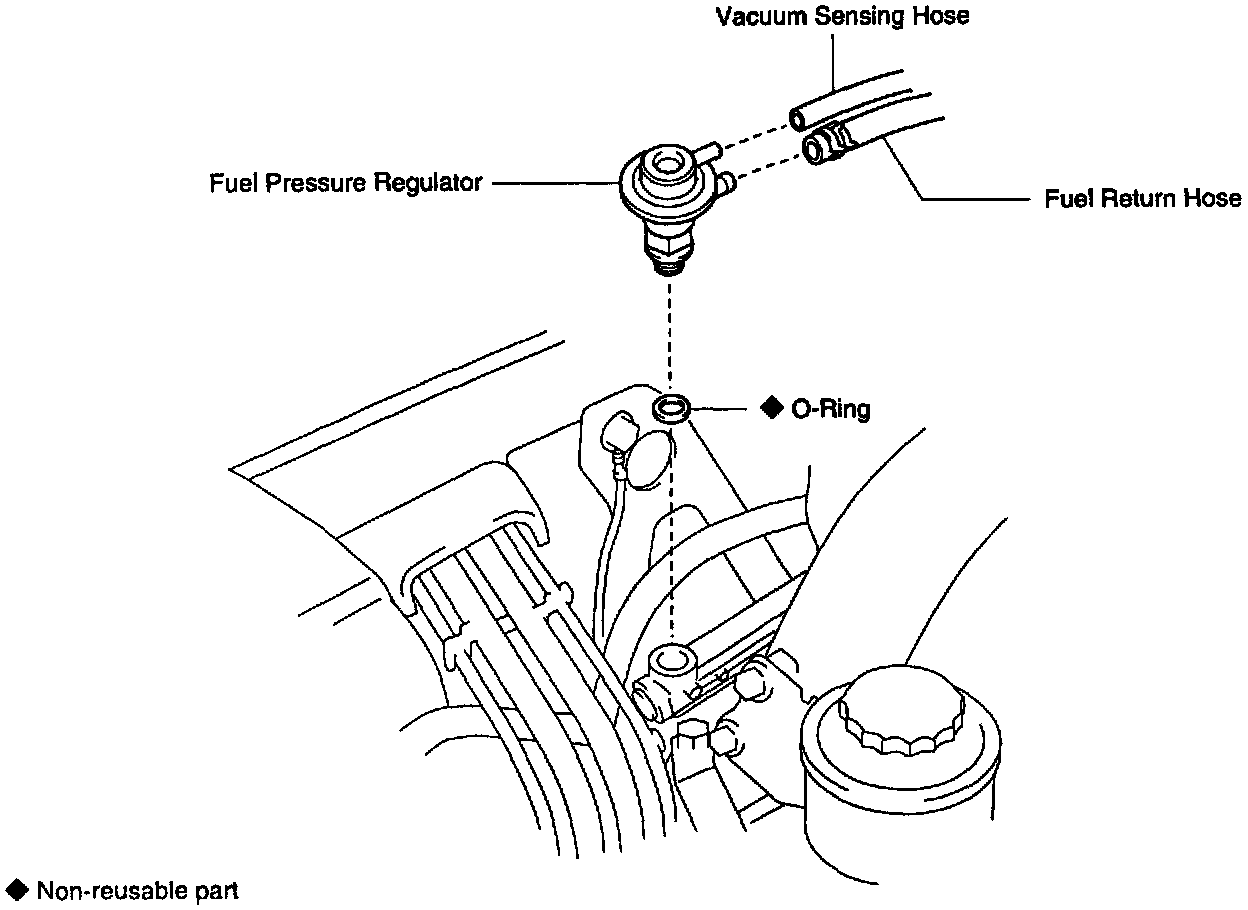 Vacuum Sensing Hose

Fuel Pressure Regulator

Fuel Return Hose

◆ O-Ring

◆ Non-reusable part