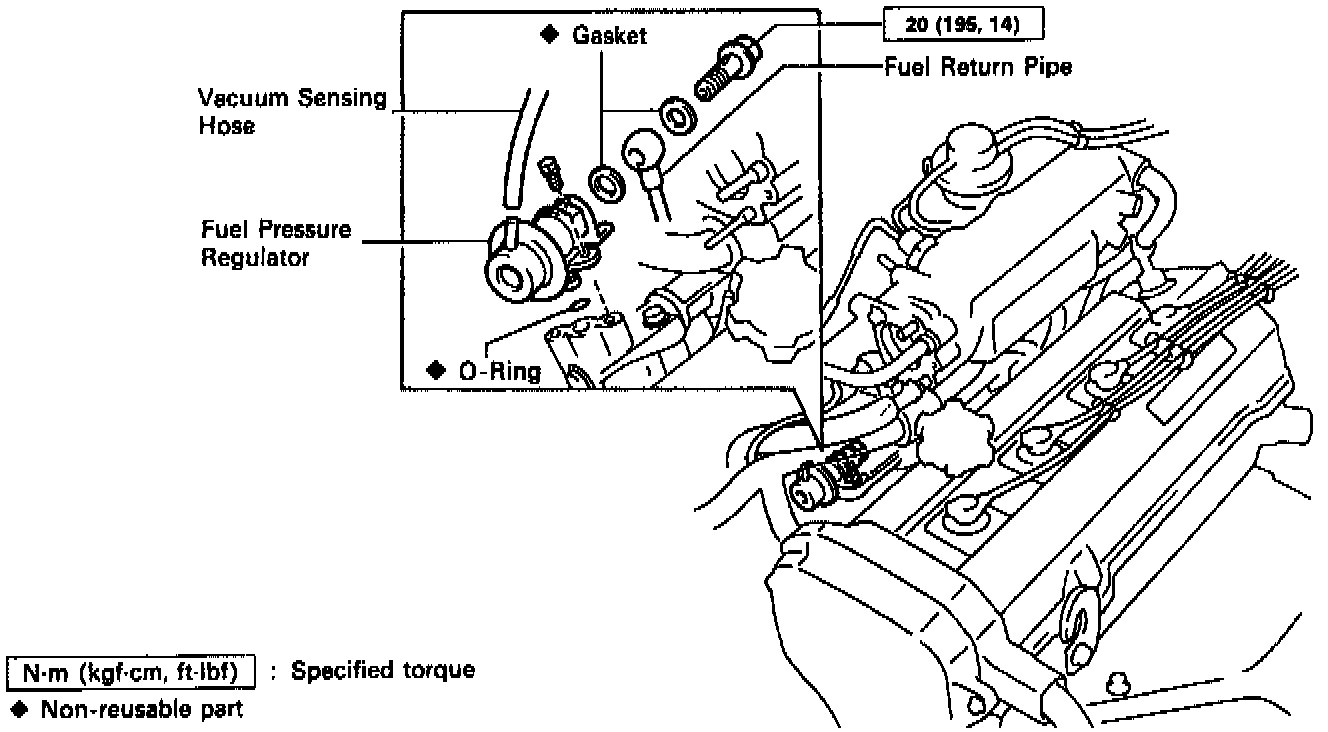 ◆ Gasket

20 (195, 14)

Fuel Return Pipe

Vacuum Sensing Hose

Fuel Pressure Regulator

◆ O-Ring

N·m (kgf·cm, ft·lbf) : Specified torque

◆ Non-reusable part