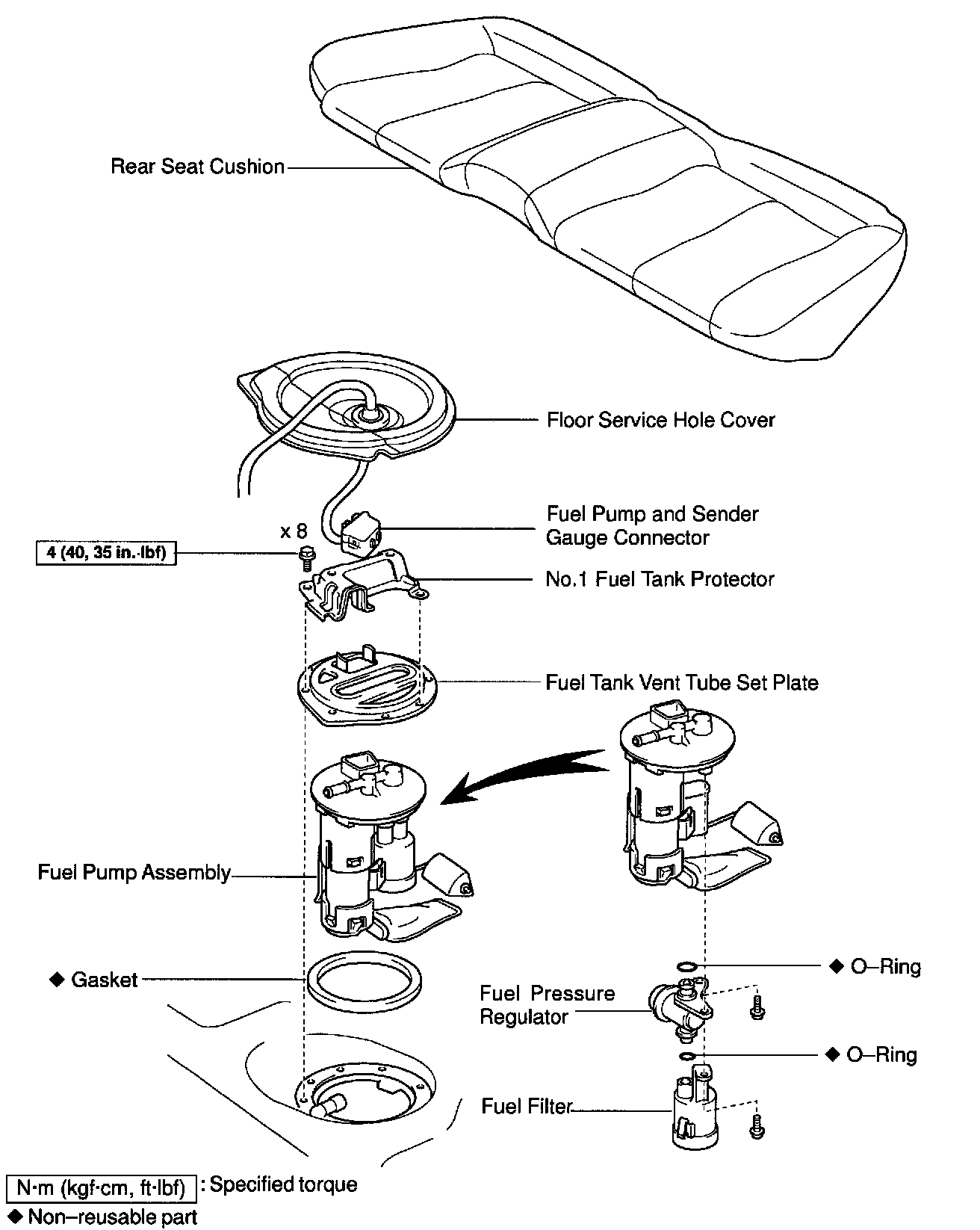 Rear Seat Cushion

Floor Service Hole Cover

Fuel Pump and Sender Gauge Connector

x 8

4 (40, 35 in.·lbf)

No.1 Fuel Tank Protector

Fuel Tank Vent Tube Set Plate

Fuel Pump Assembly

◆ Gasket

◆ O–Ring

Fuel Pressure Regulator

◆ O–Ring

Fuel Filter

N·m (kgf·cm, ft·lbf) : Specified torque

◆ Non–reusable part