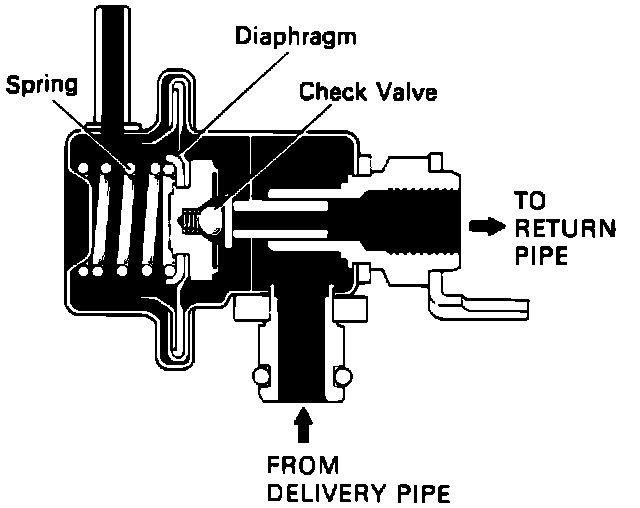 Diaphragm

Spring

Check Valve

TO RETURN PIPE

FROM DELIVERY PIPE