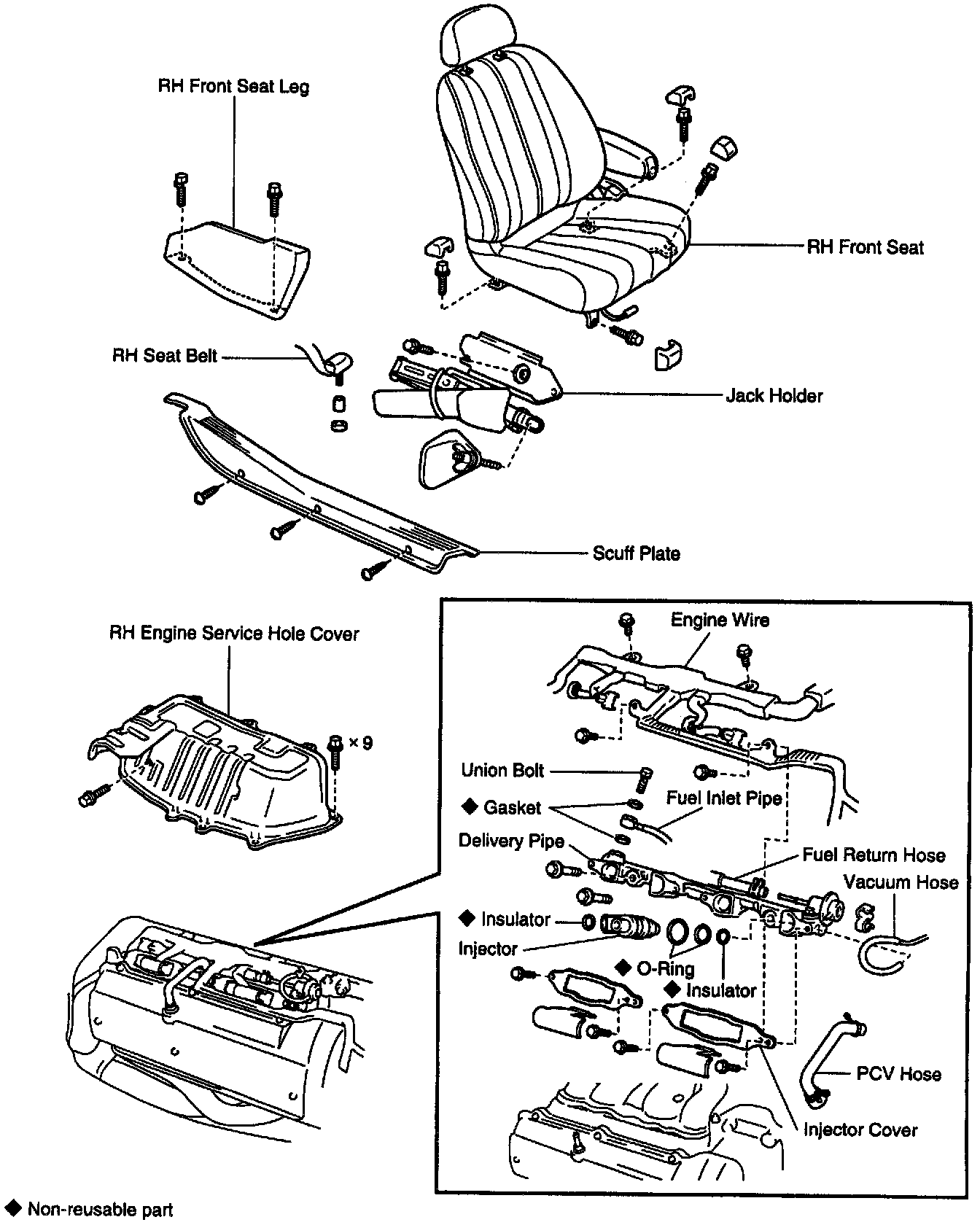 RH Front Seat Leg

RH Front Seat

RH Seat Belt

Jack Holder

Scuff Plate

RH Engine Service Hole Cover

× 9

Engine Wire

Union Bolt

◆ Gasket

Fuel Inlet Pipe

Delivery Pipe

Fuel Return Hose

Vacuum Hose

◆ Insulator

Injector

◆ O-Ring

◆ Insulator

PCV Hose

Injector Cover

◆ Non-reusable part