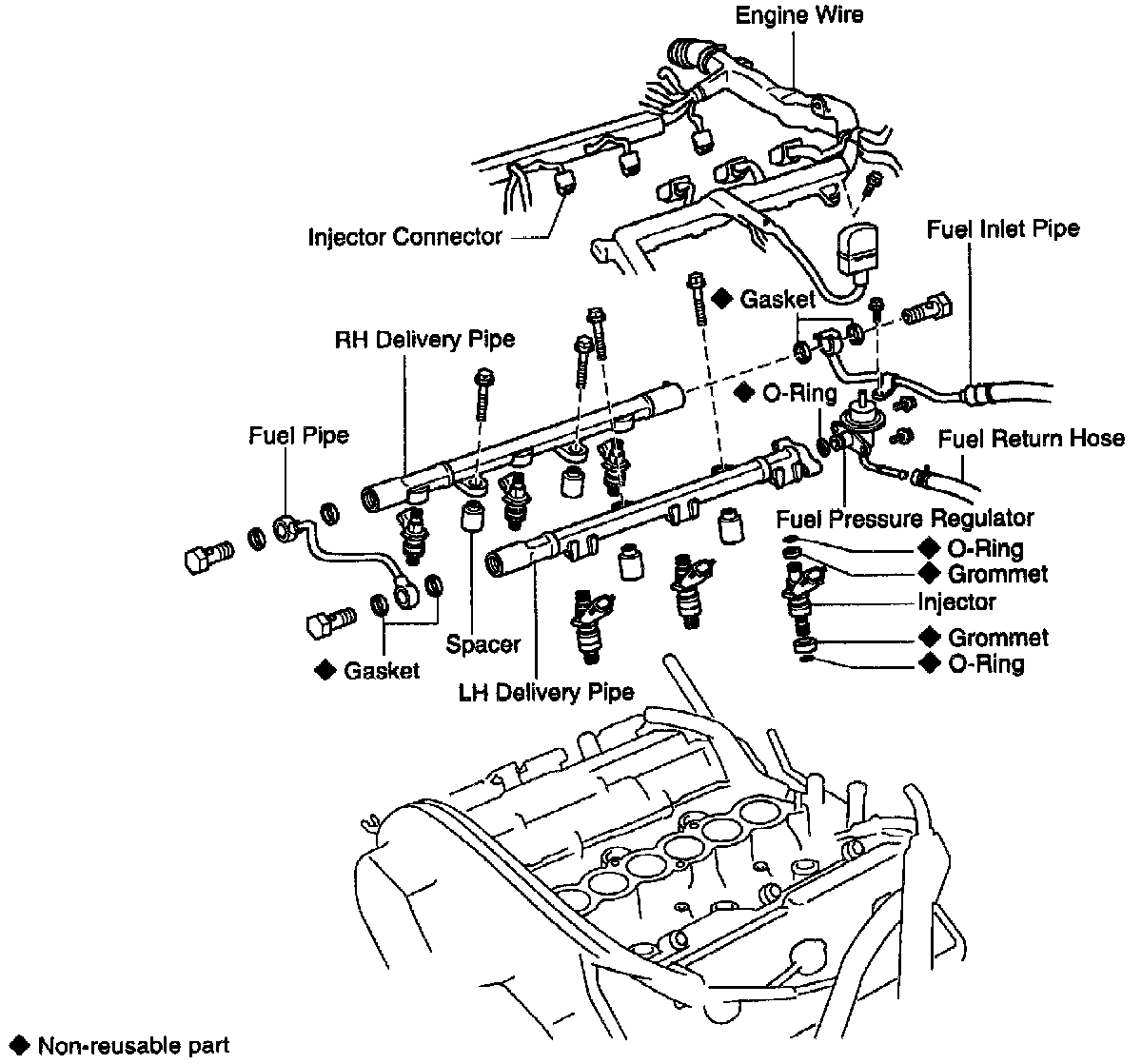 Engine Wire

Injector Connector

Fuel Inlet Pipe

◆ Gasket

RH Delivery Pipe

◆ O-Ring

Fuel Pipe

Fuel Return Hose

Fuel Pressure Regulator

◆ O-Ring

◆ Grommet

Injector

◆ Grommet

◆ O-Ring

Spacer

◆ Gasket

LH Delivery Pipe

◆ Non-reusable part