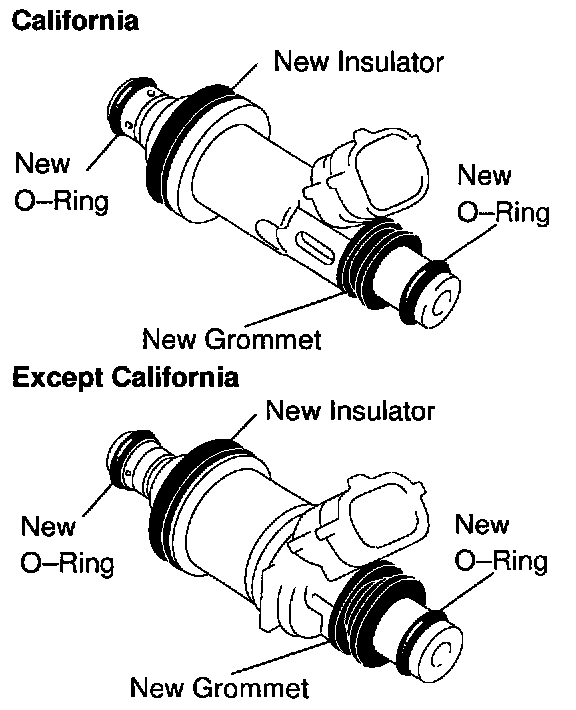 California

New Insulator

New O–Ring

New O–Ring

New Grommet

Except California

New Insulator

New O–Ring

New O–Ring

New Grommet