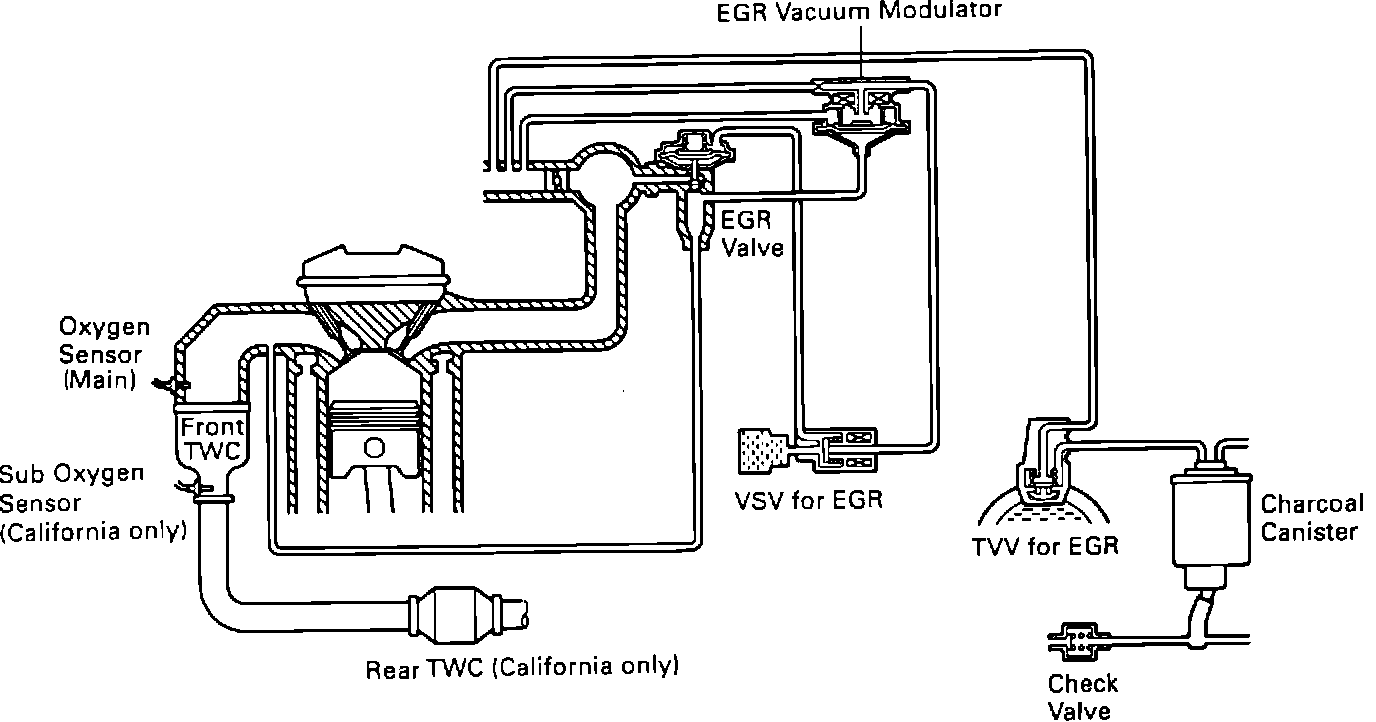 EGR Vacuum Modulator

EGR Valve

Oxygen Sensor (Main)

Front TWC

Sub Oxygen Sensor (California only)

VSV for EGR

TVV for EGR

Charcoal Canister

Rear TWC (California only)

Check Valve