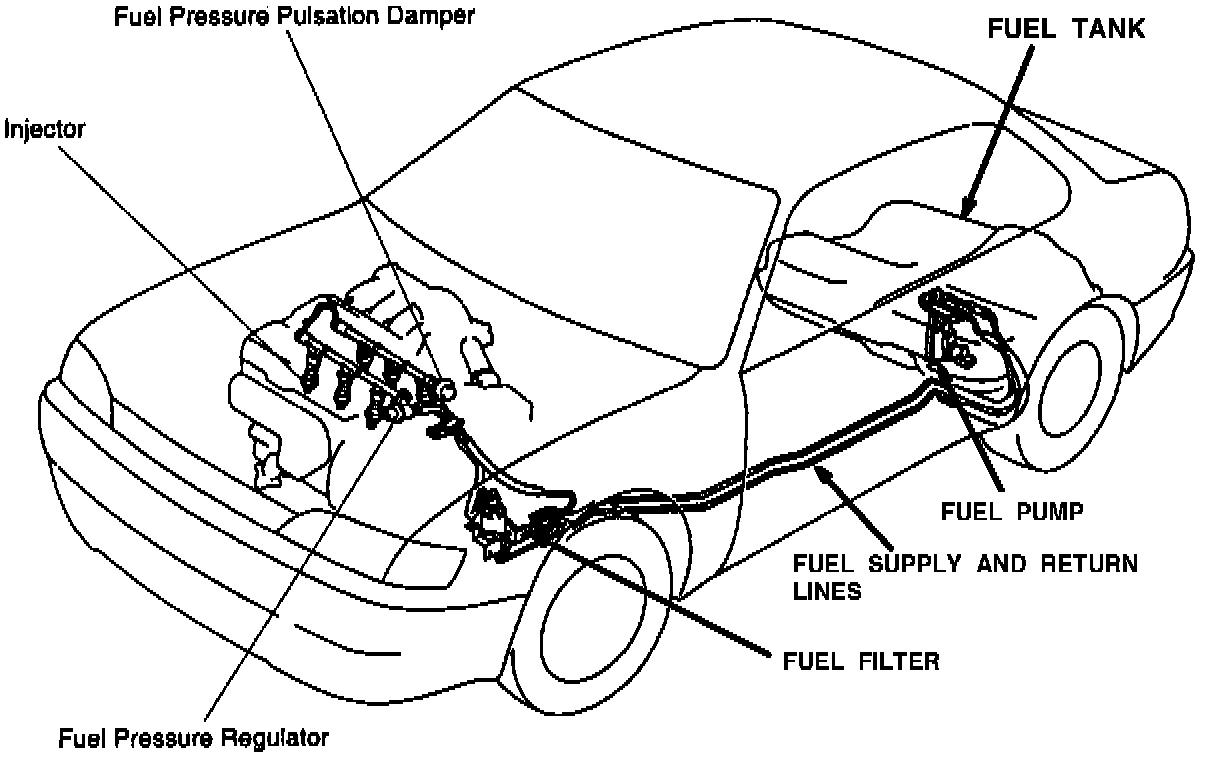 Fuel Pressure Pulsation Damper

FUEL TANK

Injector

FUEL PUMP

FUEL SUPPLY AND RETURN LINES

FUEL FILTER

Fuel Pressure Regulator