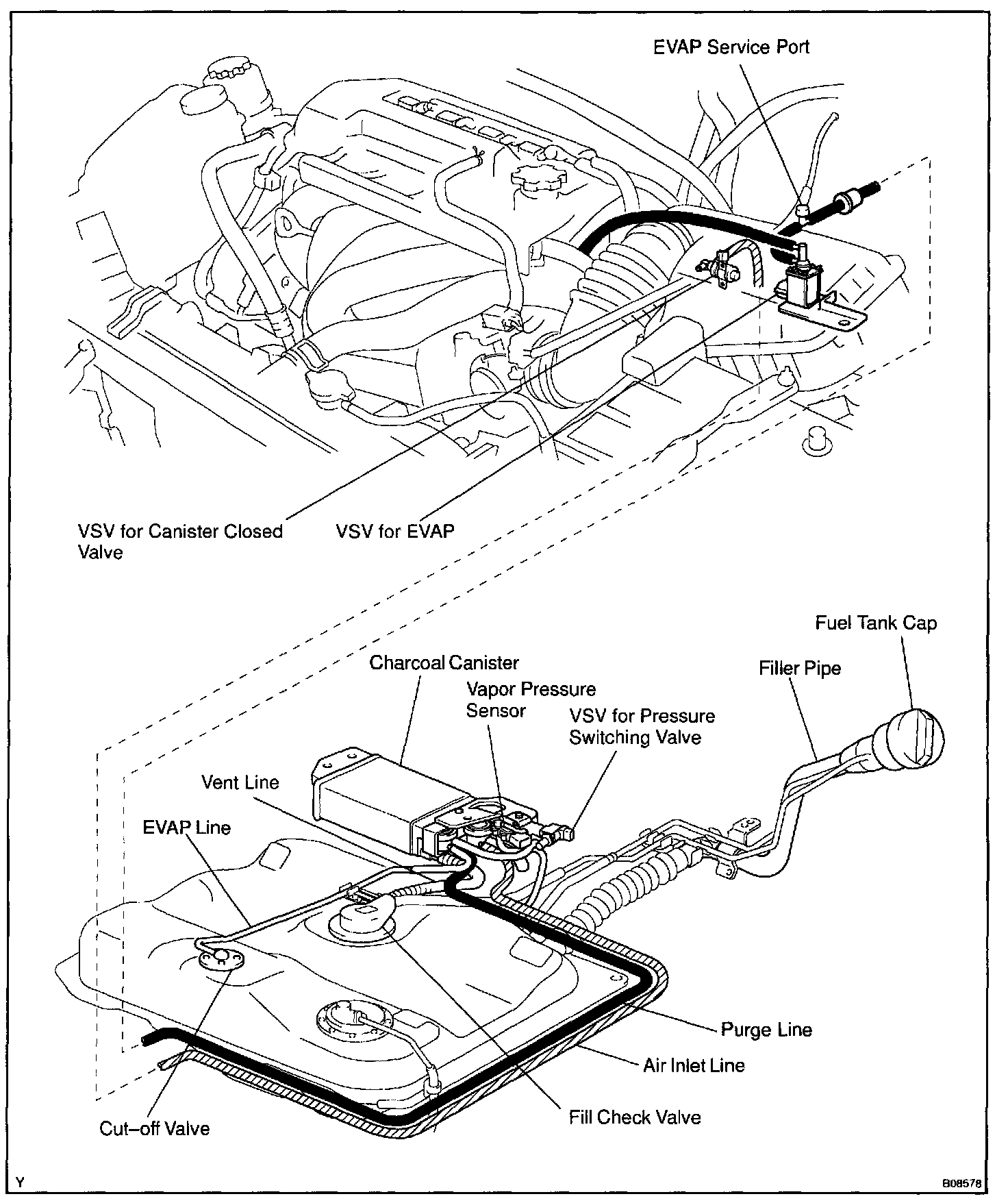 EVAP Service Port

VSV for Canister Closed Valve

VSV for EVAP

Fuel Tank Cap

Charcoal Canister

Filler Pipe

Vapor Pressure Sensor

VSV for Pressure Switching Valve

Vent Line

EVAP Line

Purge Line

Air Inlet Line

Fill Check Valve

Cut–off Valve

Y

B08578