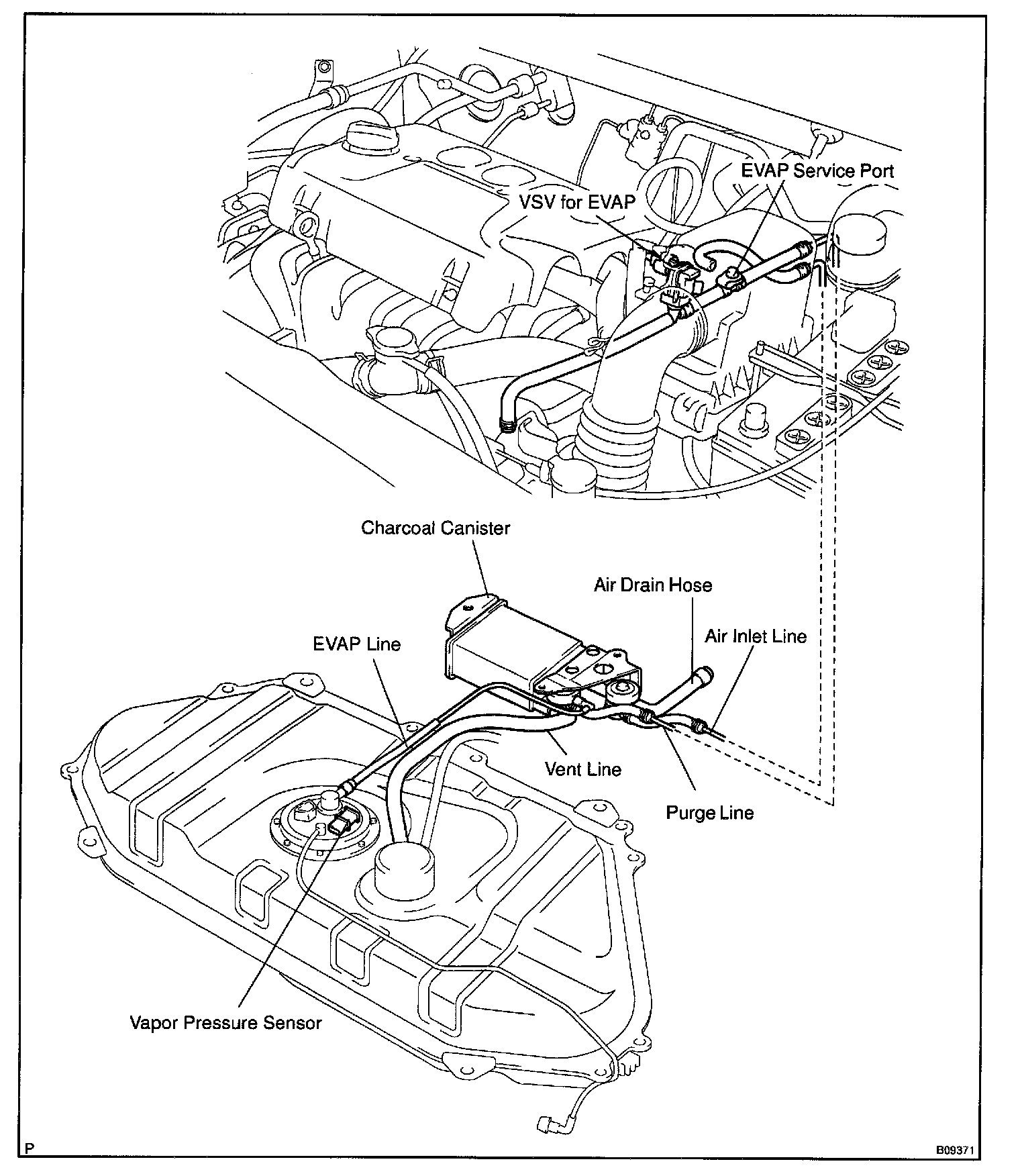 EVAP Service Port
VSV for EVAP
Charcoal Canister
Air Drain Hose
Air Inlet Line
EVAP Line
Vent Line
Purge Line
Vapor Pressure Sensor
P
B09371