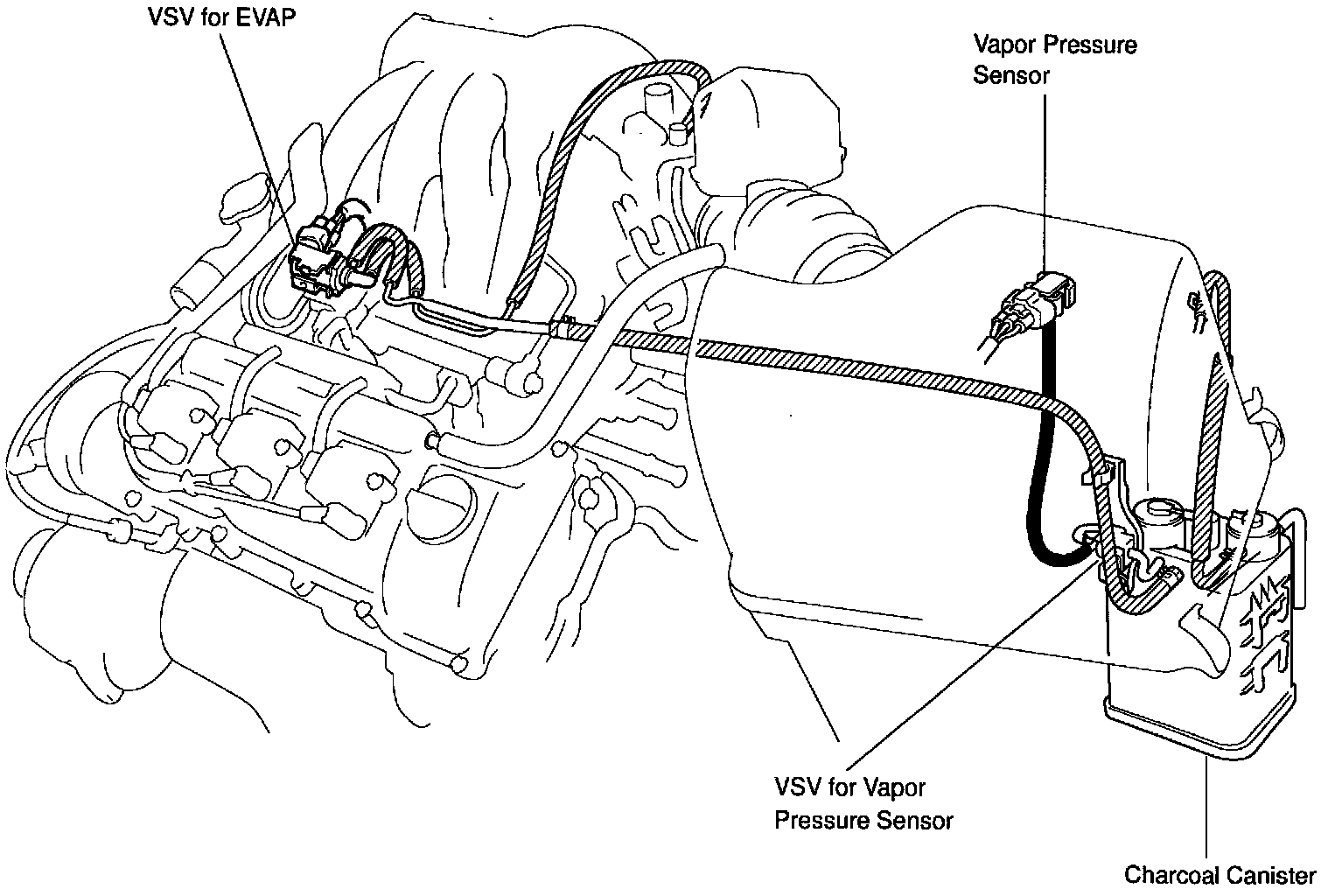 VSV for EVAP

Vapor Pressure Sensor

VSV for Vapor Pressure Sensor

Charcoal Canister