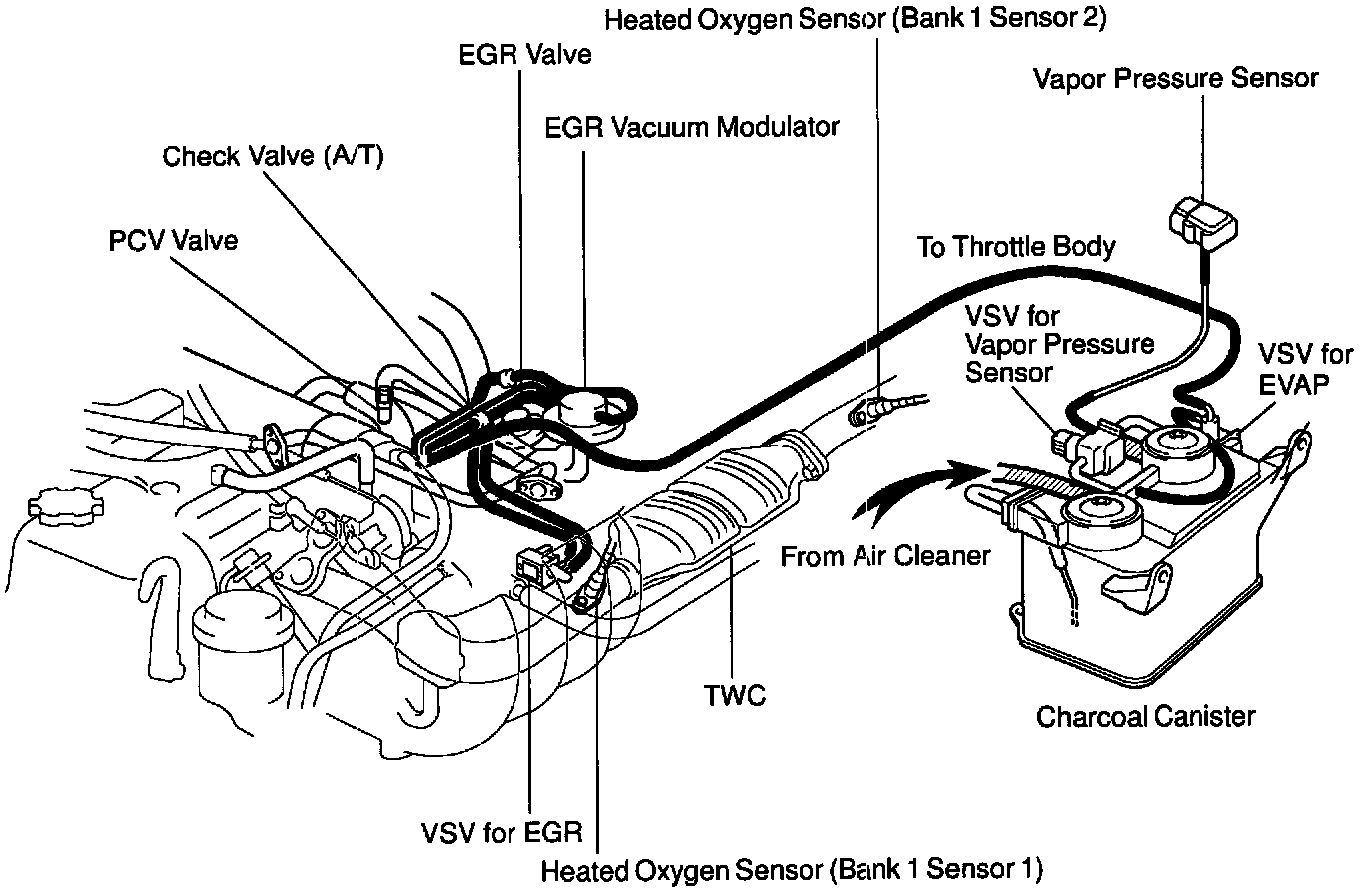 Heated Oxygen Sensor (Bank 1 Sensor 2)

EGR Valve

Vapor Pressure Sensor

EGR Vacuum Modulator

Check Valve (A/T)

PCV Valve

To Throttle Body

VSV for Vapor Pressure Sensor

VSV for EVAP

From Air Cleaner

TWC

Charcoal Canister

VSV for EGR

Heated Oxygen Sensor (Bank 1 Sensor 1)