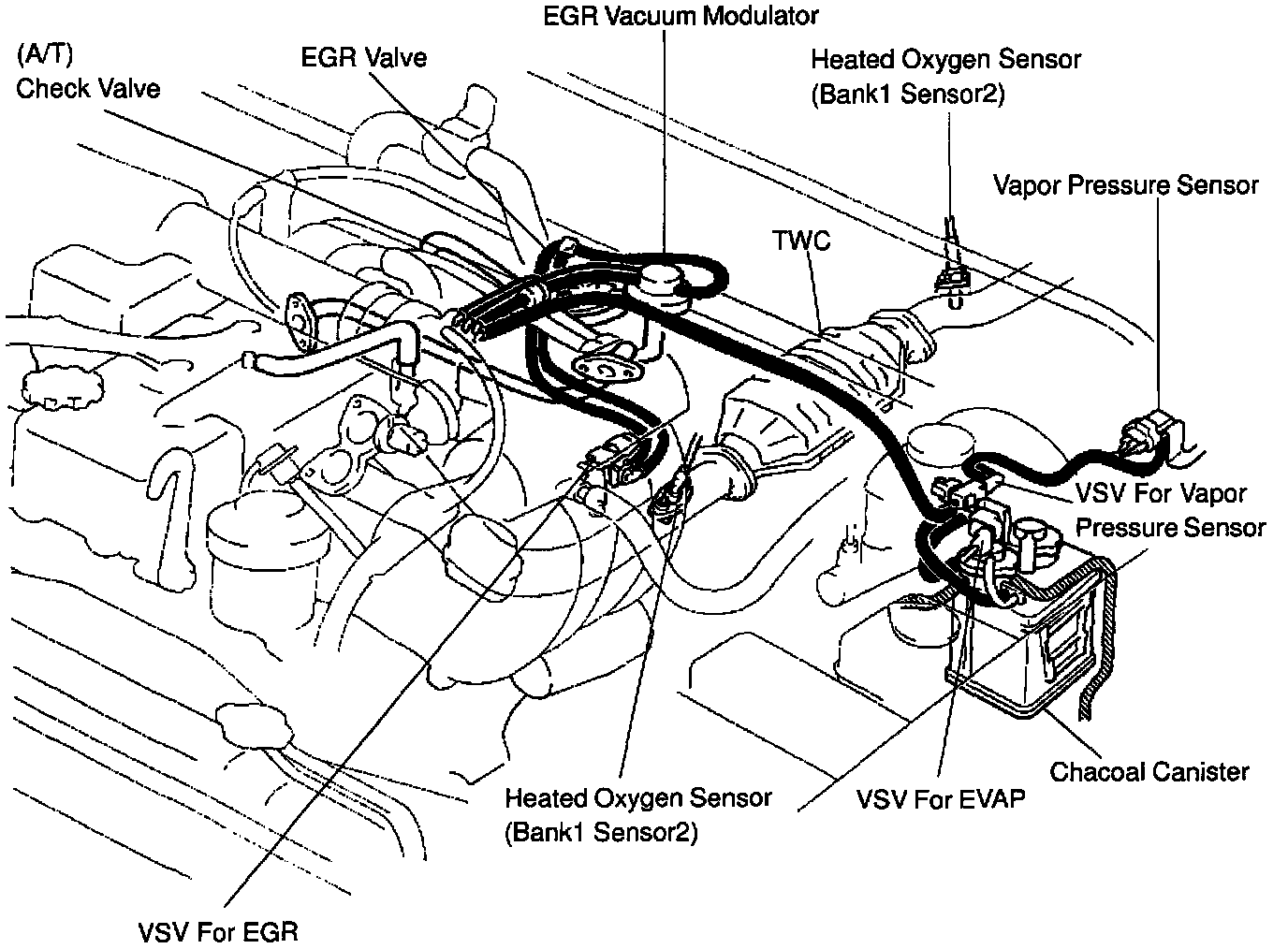 (A/T)
Check Valve

EGR Valve

EGR Vacuum Modulator

Heated Oxygen Sensor
(Bank1 Sensor2)

Vapor Pressure Sensor

TWC

VSV For Vapor
Pressure Sensor

Chacoal Canister

VSV For EVAP

Heated Oxygen Sensor
(Bank1 Sensor2)

VSV For EGR