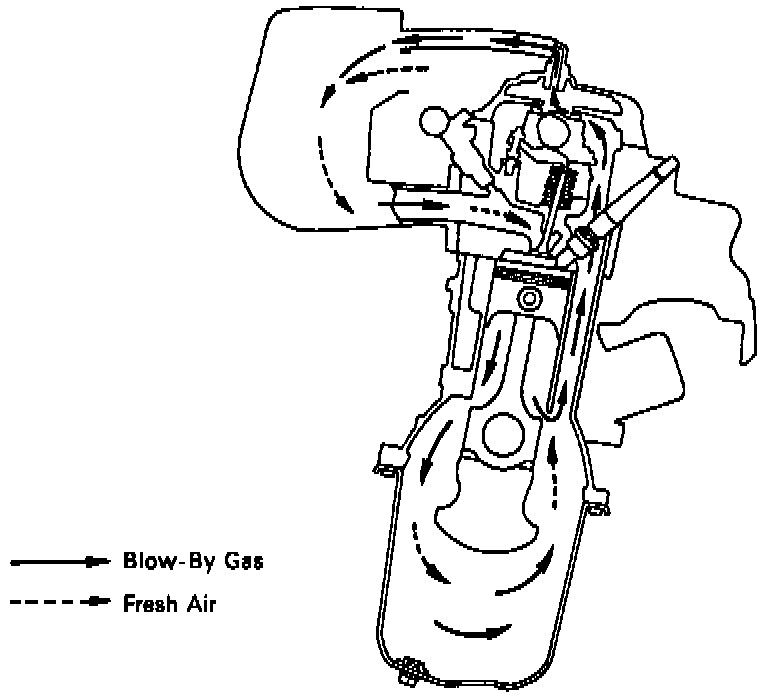 Blow-By Gas
Fresh Air