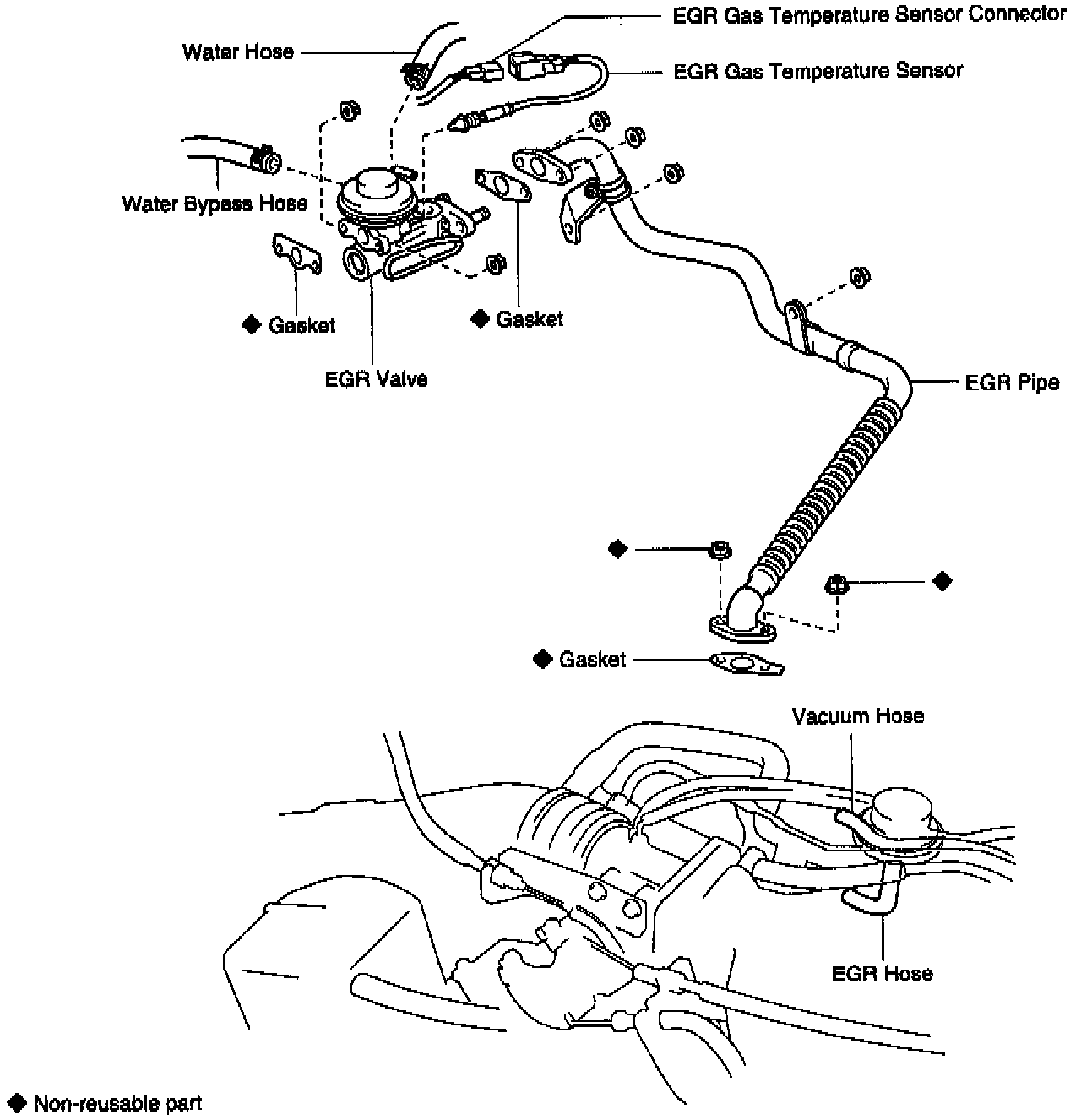 EGR Gas Temperature Sensor Connector
Water Hose
EGR Gas Temperature Sensor
Water Bypass Hose
◆ Gasket
◆ Gasket
EGR Valve
EGR Pipe
◆
◆
◆ Gasket
Vacuum Hose
EGR Hose
◆ Non-reusable part