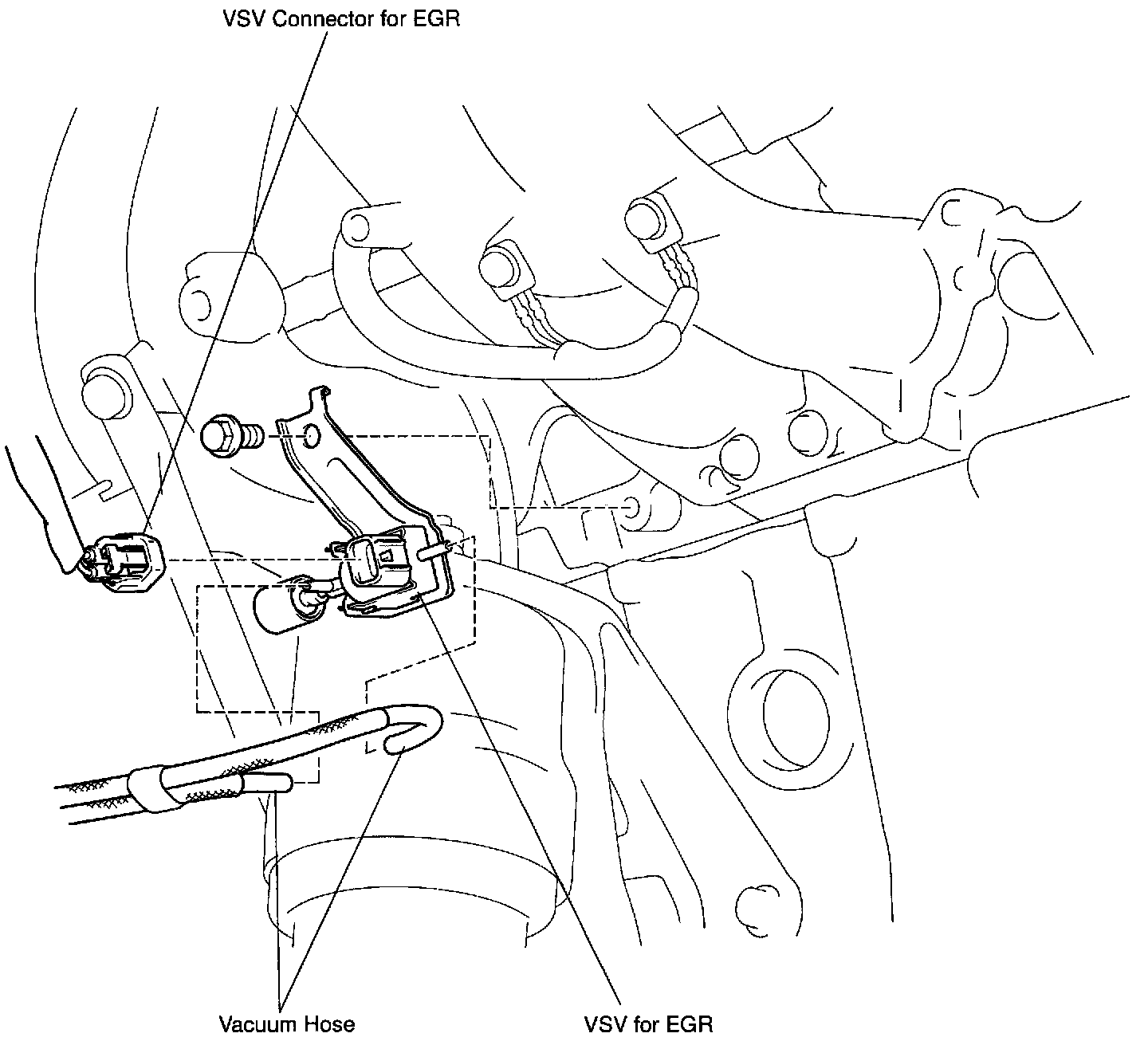 VSV Connector for EGR

Vacuum Hose

VSV for EGR