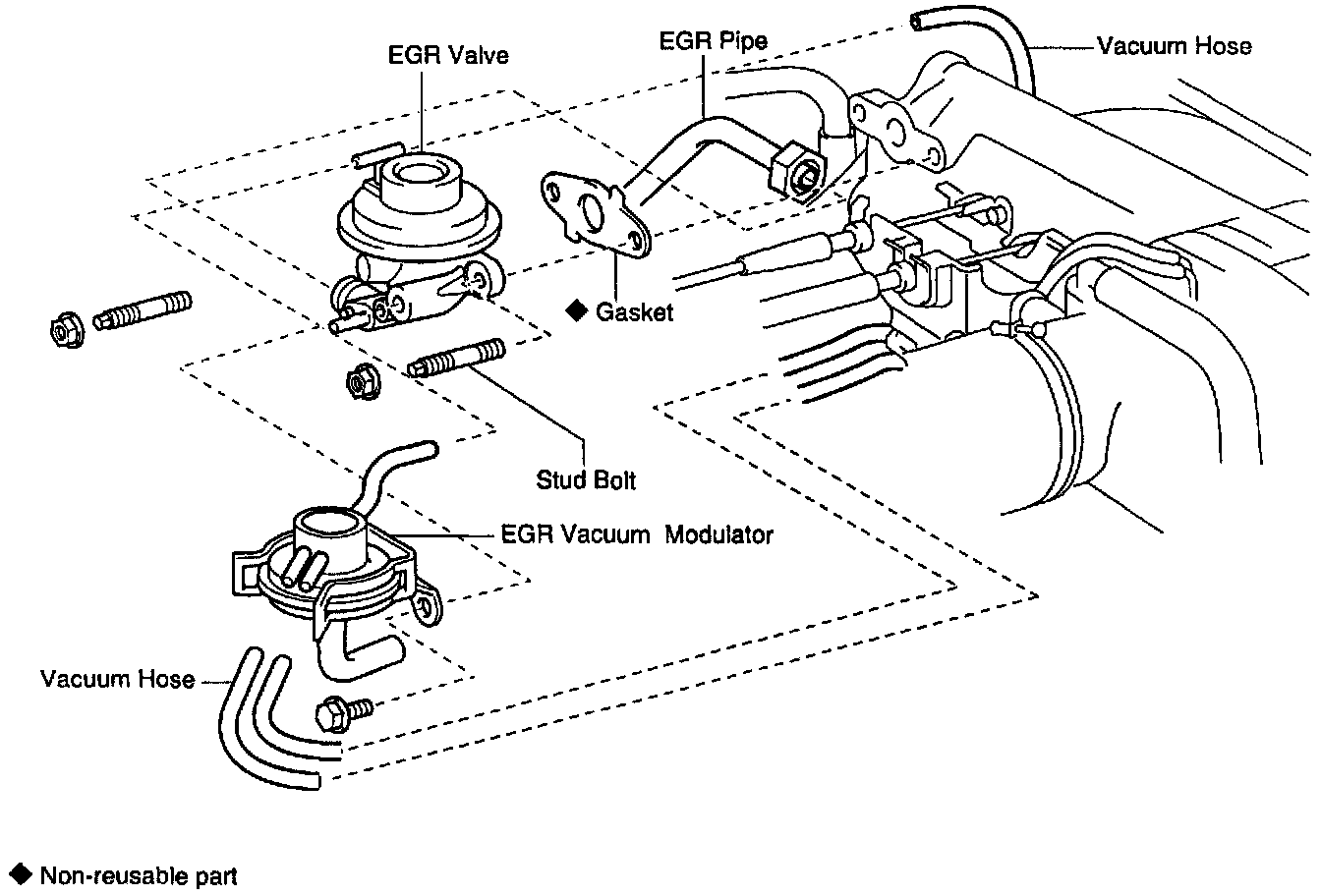 EGR Valve

EGR Pipe

Vacuum Hose

◆ Gasket

Stud Bolt

EGR Vacuum Modulator

Vacuum Hose

◆ Non-reusable part