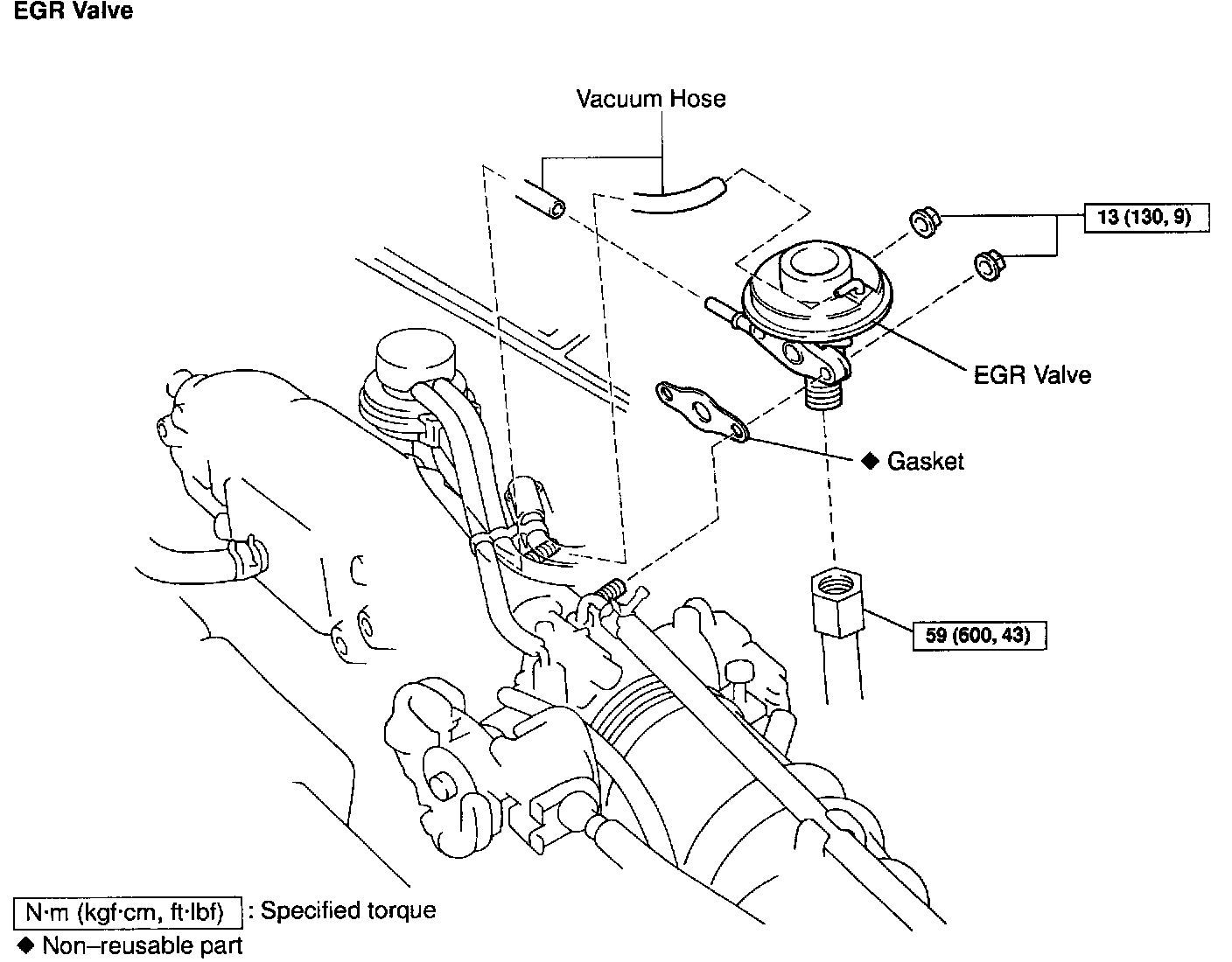 EGR Valve

Vacuum Hose

13 (130, 9)

EGR Valve

◆ Gasket

59 (600, 43)

N·m (kgf·cm, ft·lbf) : Specified torque

◆ Non–reusable part