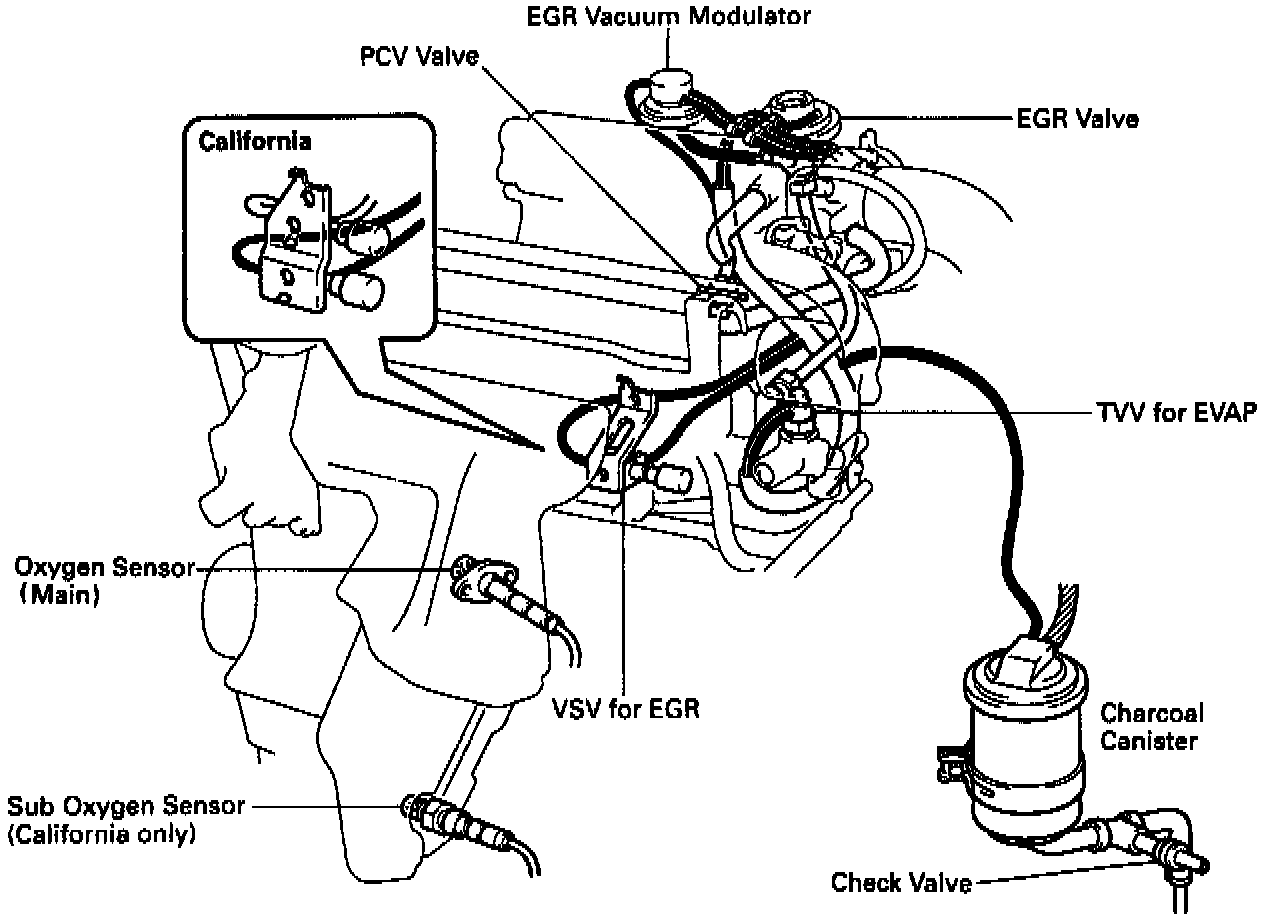 EGR Vacuum Modulator
PCV Valve
EGR Valve
California
TVV for EVAP
Oxygen Sensor
(Main)
VSV for EGR
Charcoal Canister
Sub Oxygen Sensor
(California only)
Check Valve