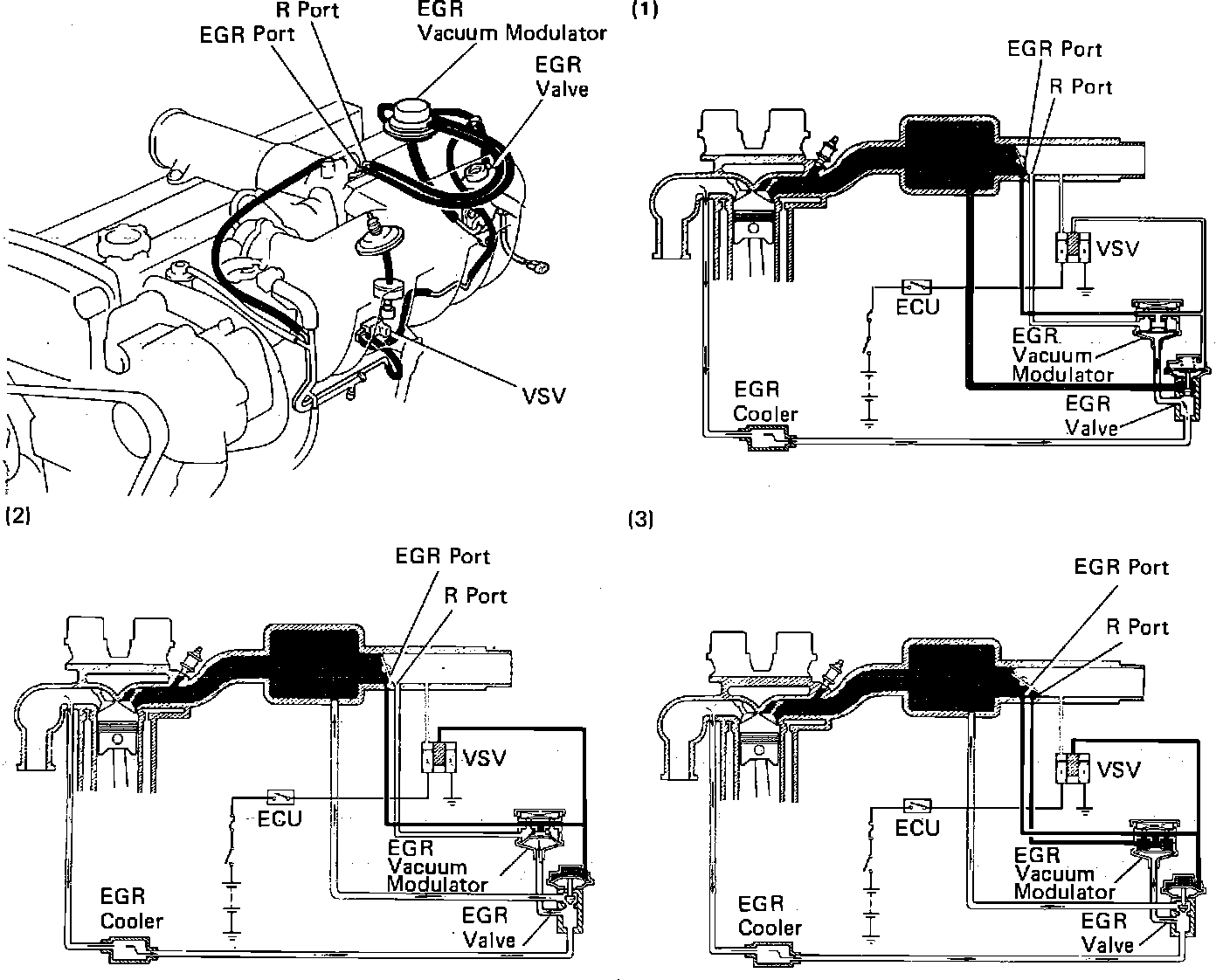 R Port
EGR Port
EGR Vacuum Modulator
EGR Valve
VSV

(1)
EGR Port
R Port
VSV
ECU
EGR Vacuum Modulator
EGR Cooler
EGR Valve

(2)
EGR Port
R Port
VSV
ECU
EGR Vacuum Modulator
EGR Cooler
EGR Valve

(3)
EGR Port
R Port
VSV
ECU
EGR Vacuum Modulator
EGR Cooler
EGR Valve