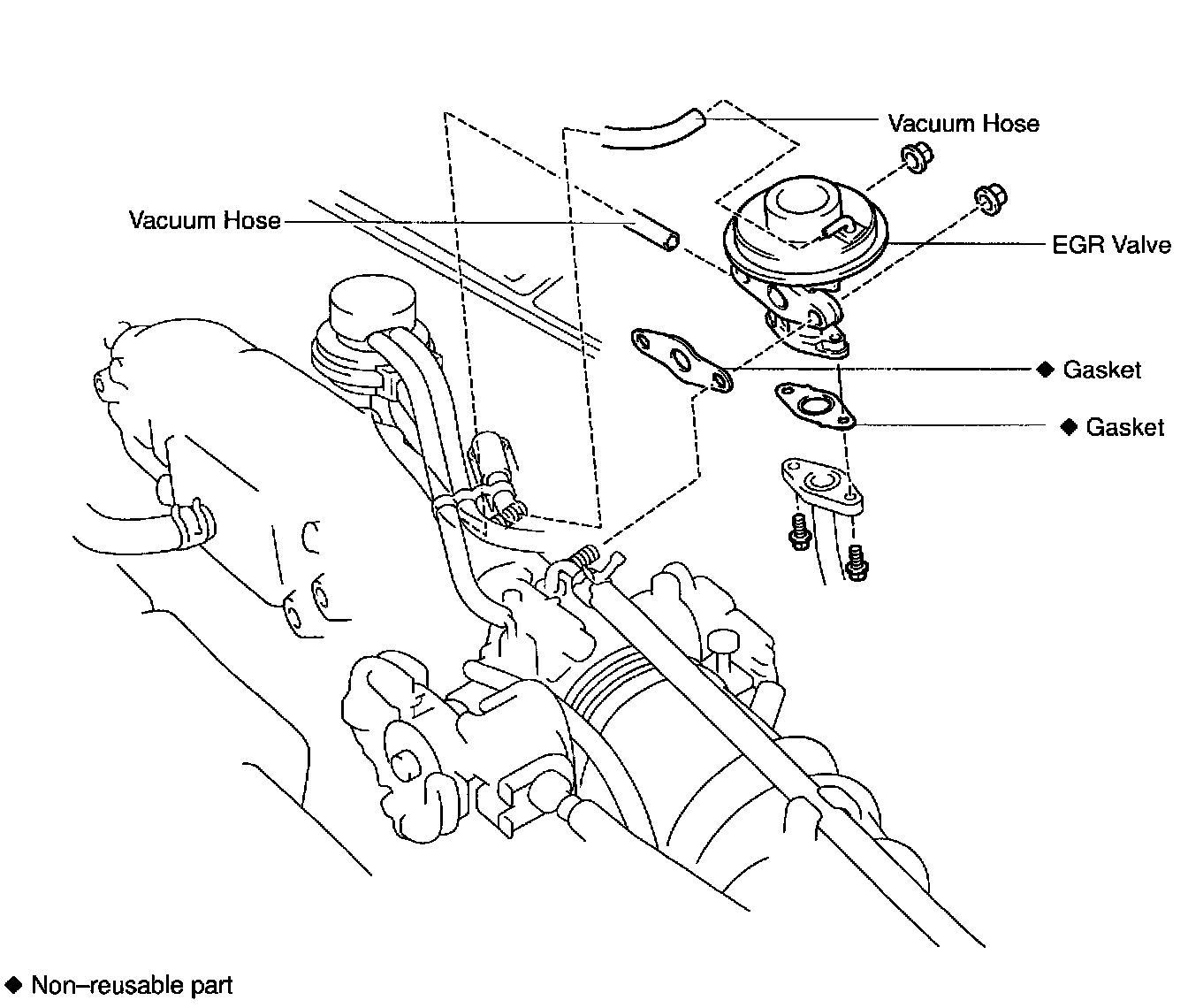 Vacuum Hose

Vacuum Hose

EGR Valve

◆ Gasket

◆ Gasket

◆ Non–reusable part