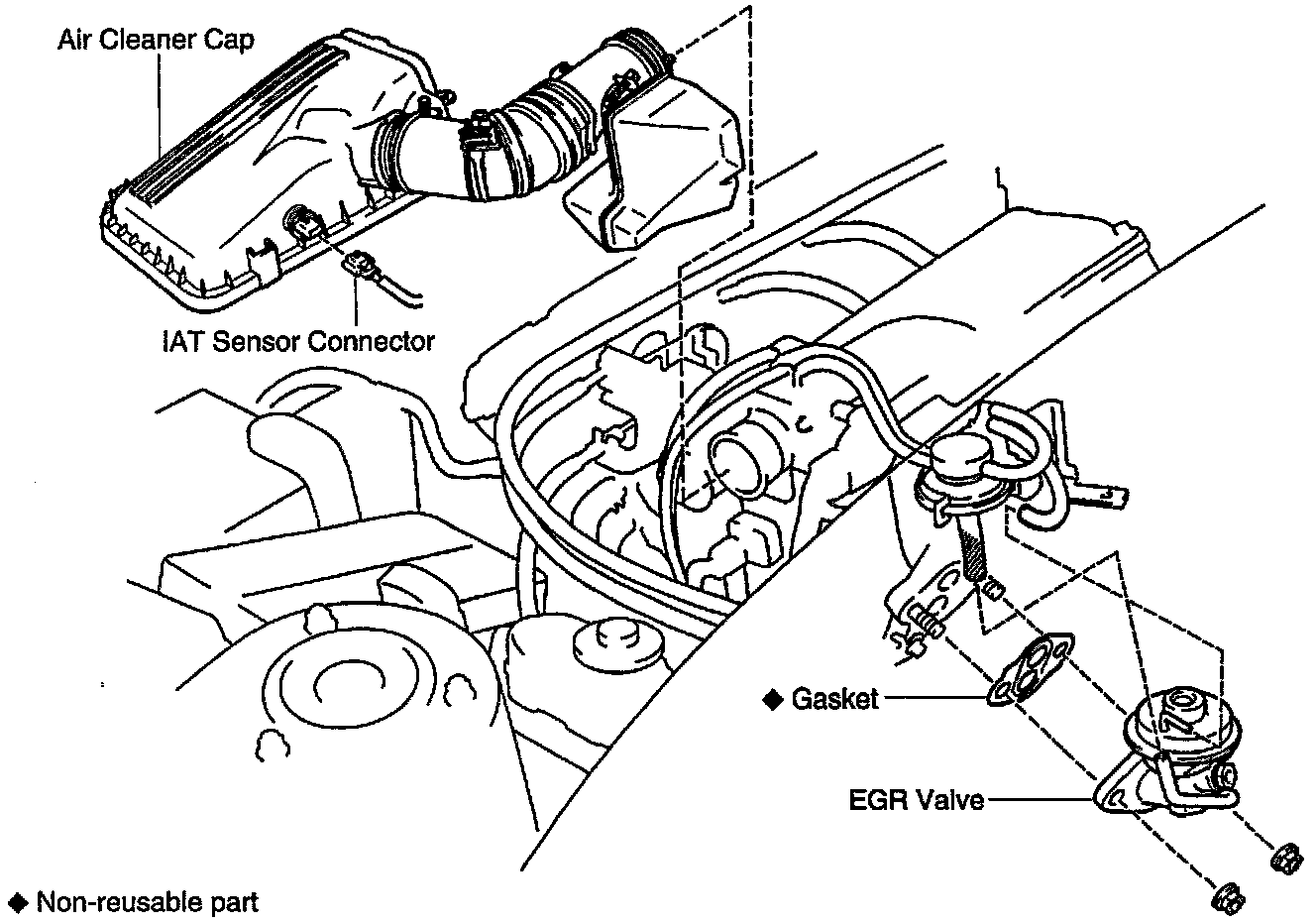 Air Cleaner Cap

IAT Sensor Connector

◆ Gasket

EGR Valve

◆ Non-reusable part