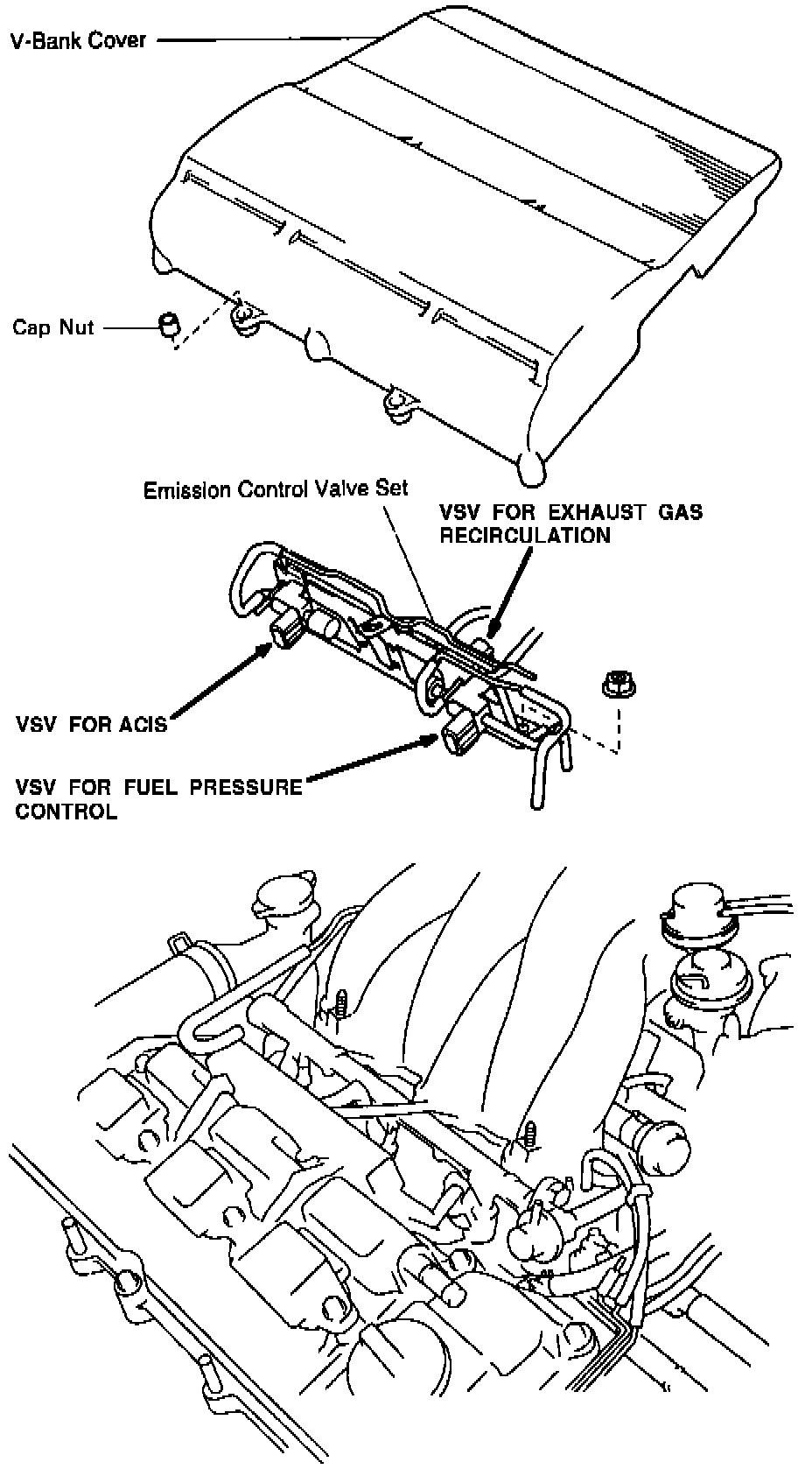 V-Bank Cover

Cap Nut

Emission Control Valve Set

VSV FOR EXHAUST GAS RECIRCULATION

VSV FOR ACIS

VSV FOR FUEL PRESSURE CONTROL