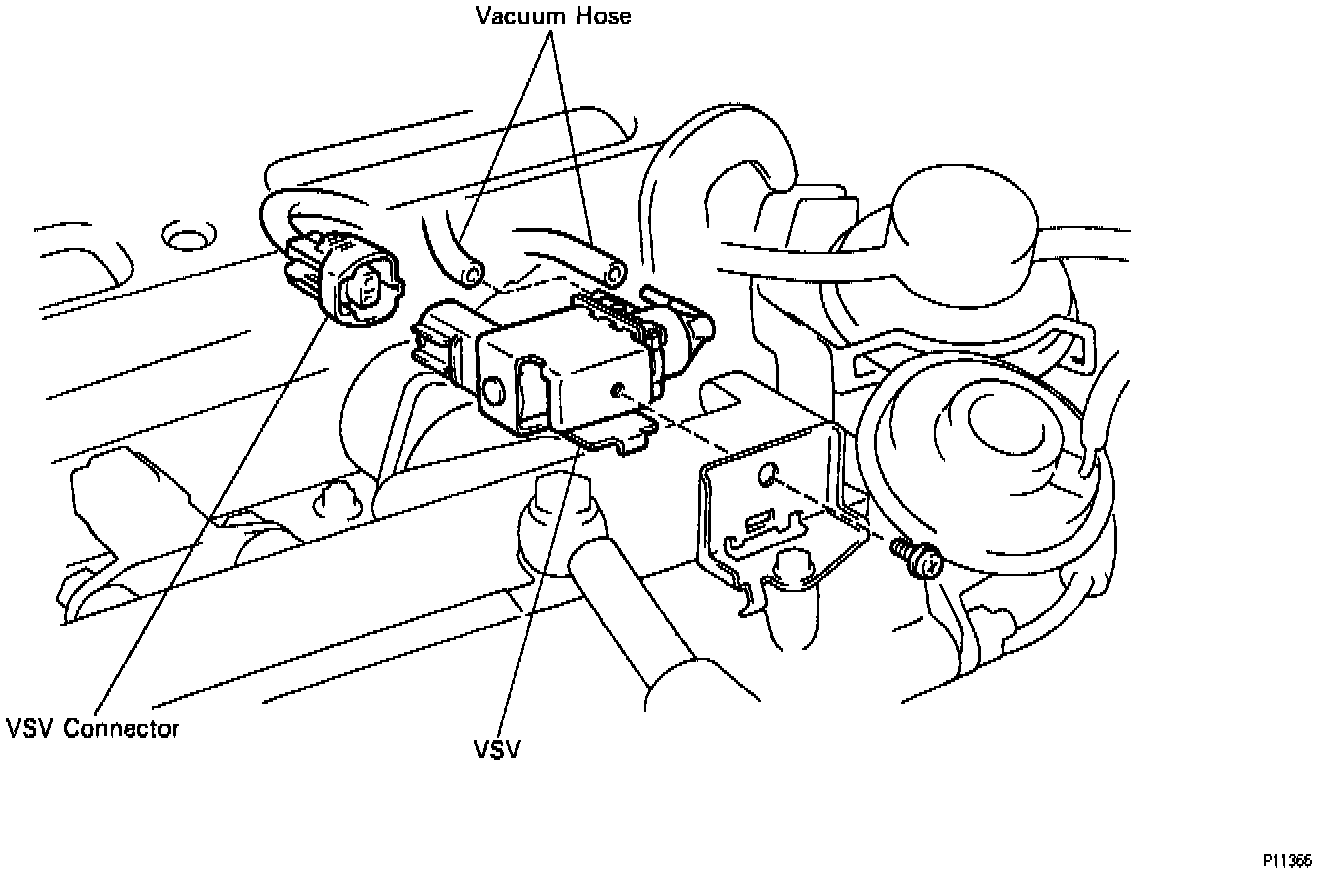 Vacuum Hose

VSV Connector

VSV

P11366