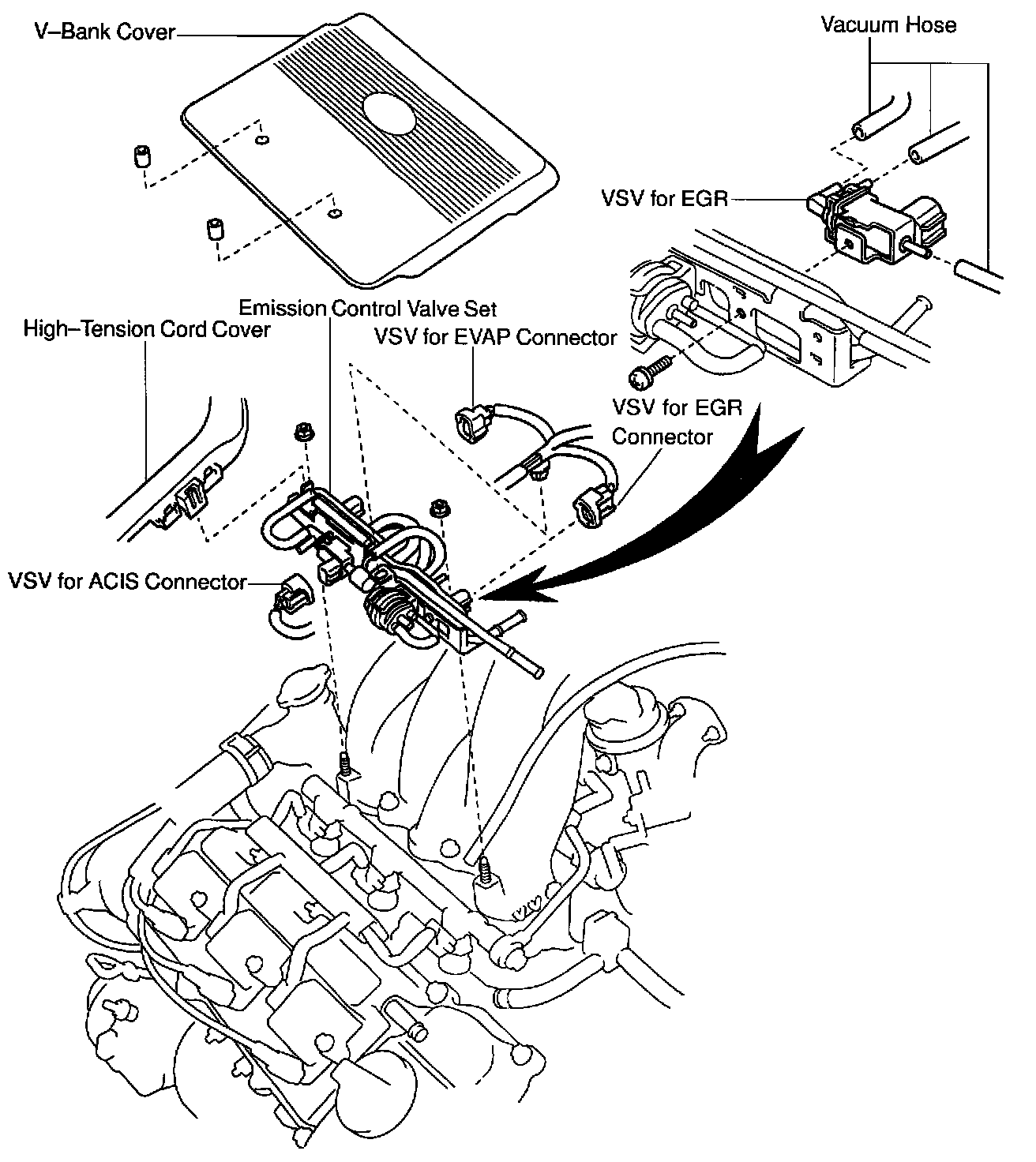 V–Bank Cover

Vacuum Hose

VSV for EGR

Emission Control Valve Set

High–Tension Cord Cover

VSV for EVAP Connector

VSV for EGR Connector

VSV for ACIS Connector