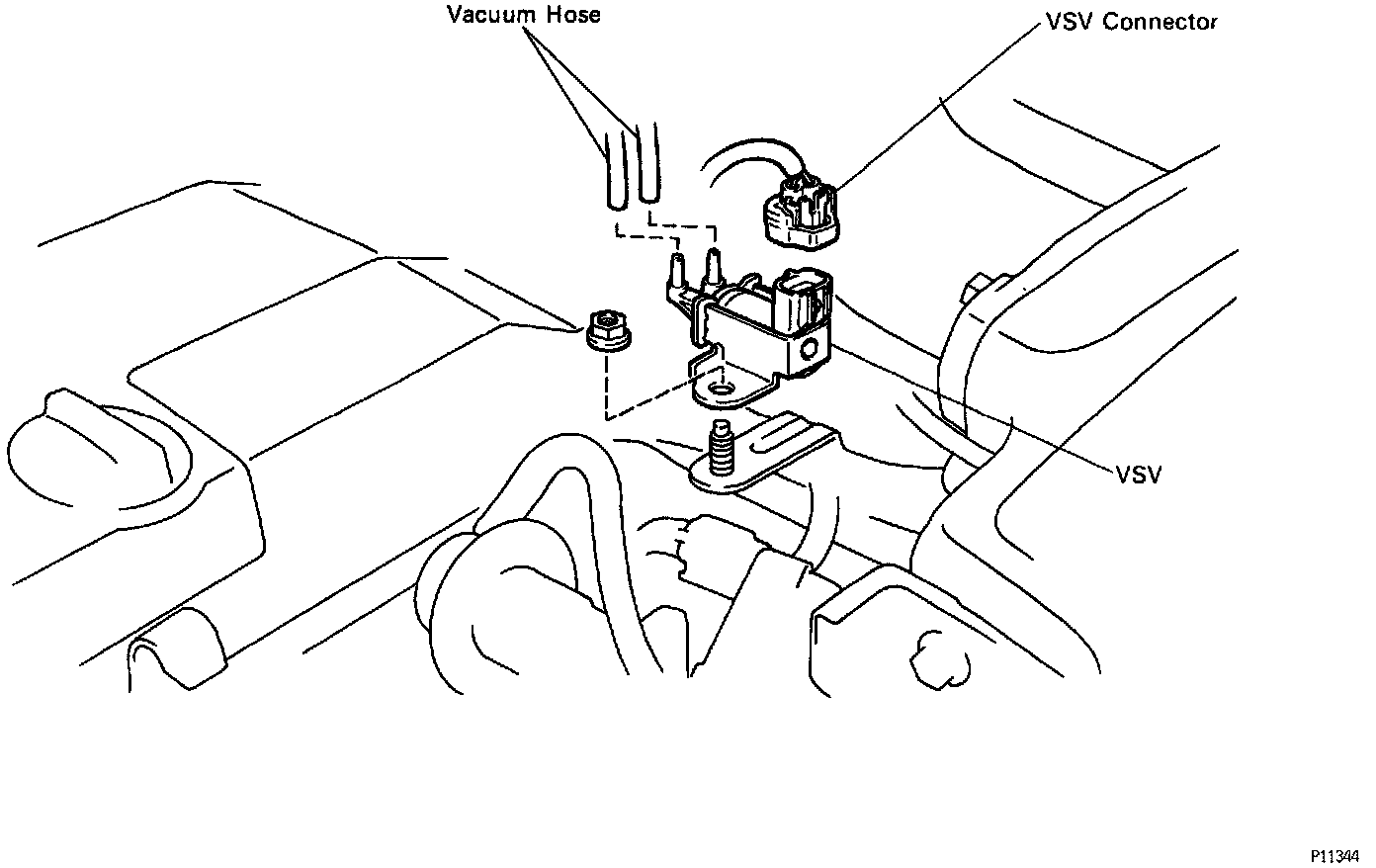 Vacuum Hose

VSV Connector

VSV

P11344