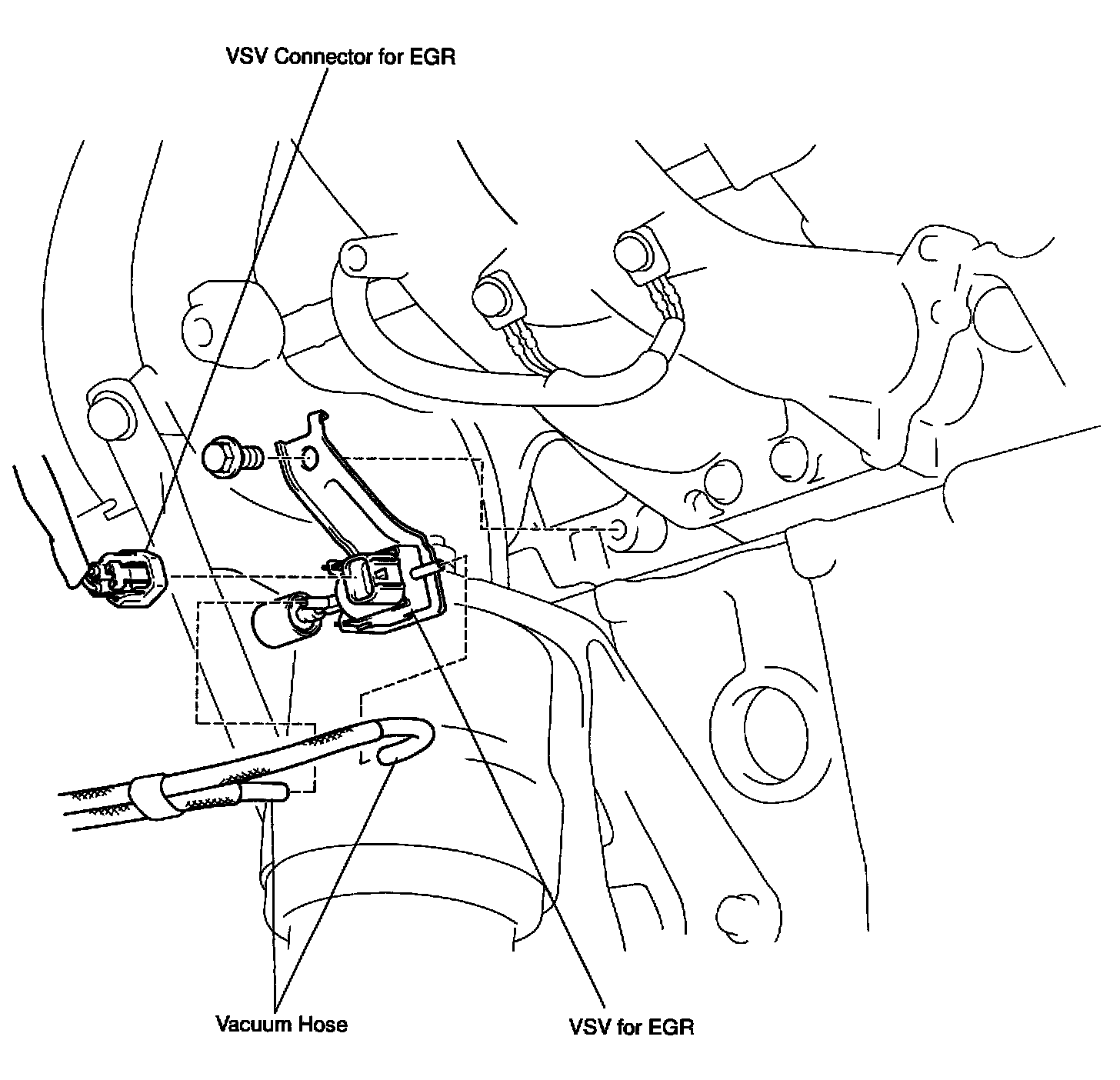 VSV Connector for EGR

Vacuum Hose

VSV for EGR