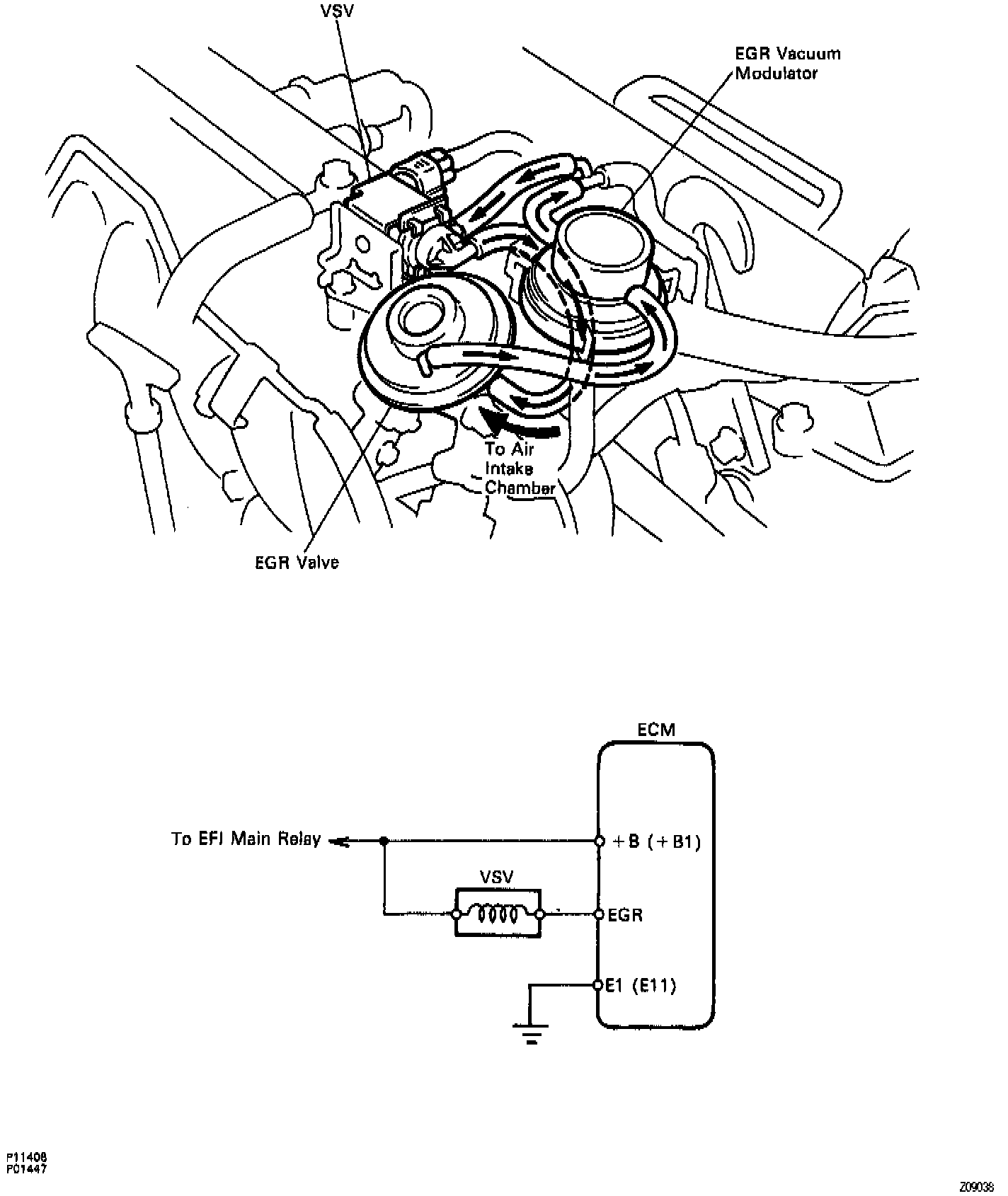 VSV

EGR Vacuum Modulator

To Air Intake Chamber

EGR Valve

ECM

To EFI Main Relay

+B (+B1)

VSV

EGR

E1 (E11)

P11408
P01447

Z09038