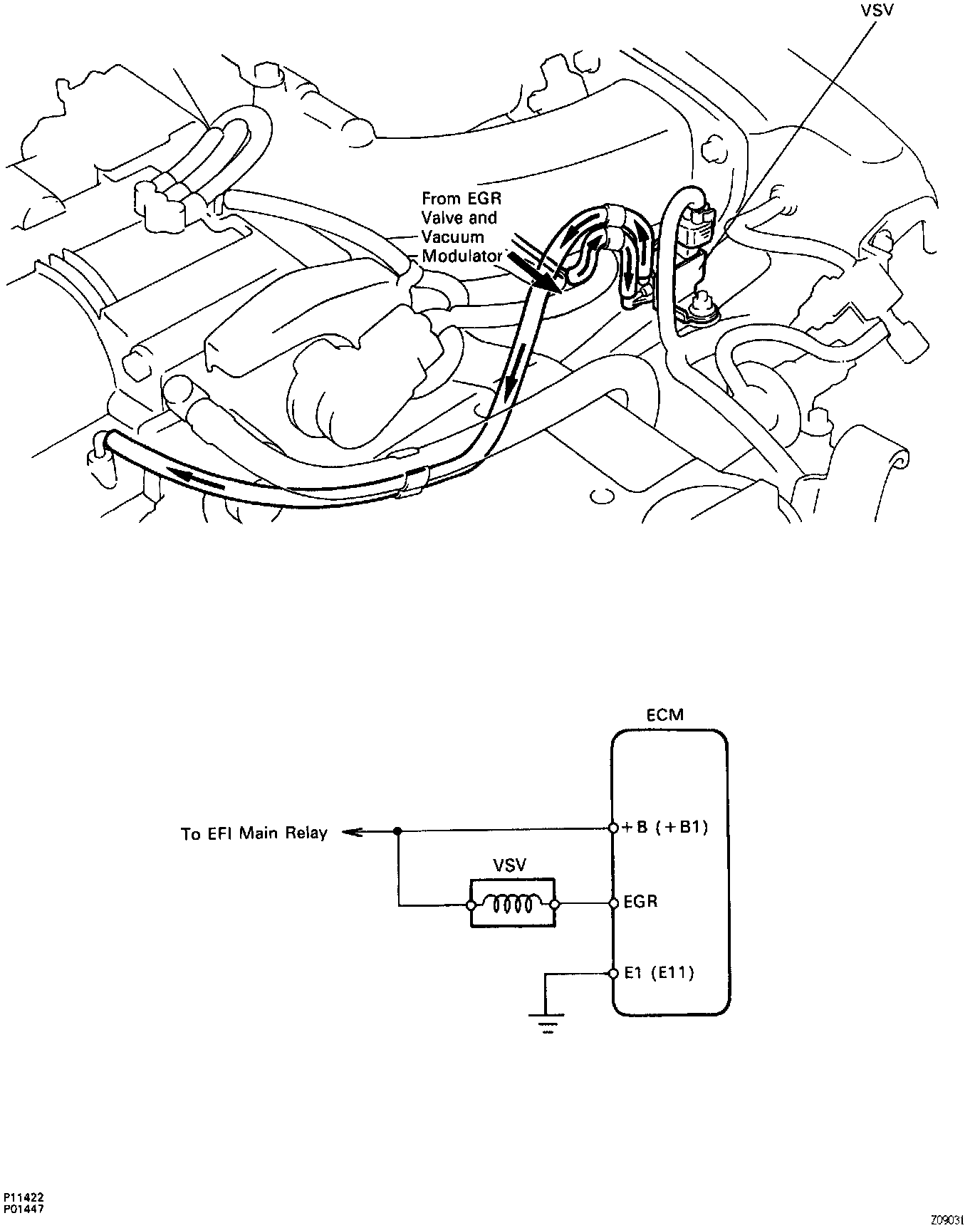 VSV

From EGR Valve and Vacuum Modulator

ECM

To EFI Main Relay

+B (+B1)

VSV

EGR

E1 (E11)

P11422
P01447

Z09031