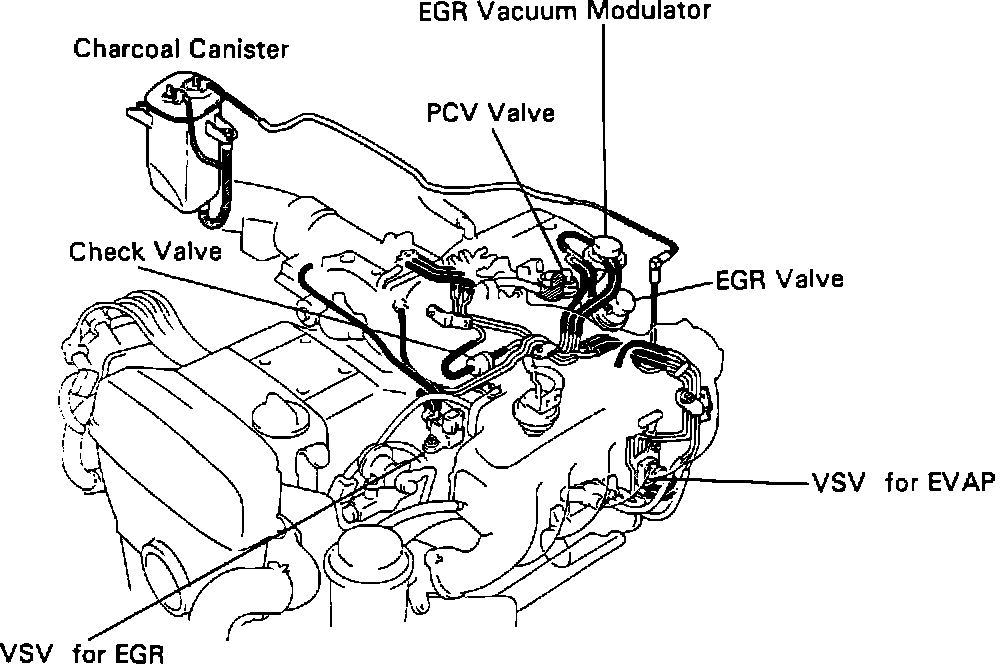 EGR Vacuum Modulator

Charcoal Canister

PCV Valve

Check Valve

EGR Valve

VSV for EVAP

VSV for EGR