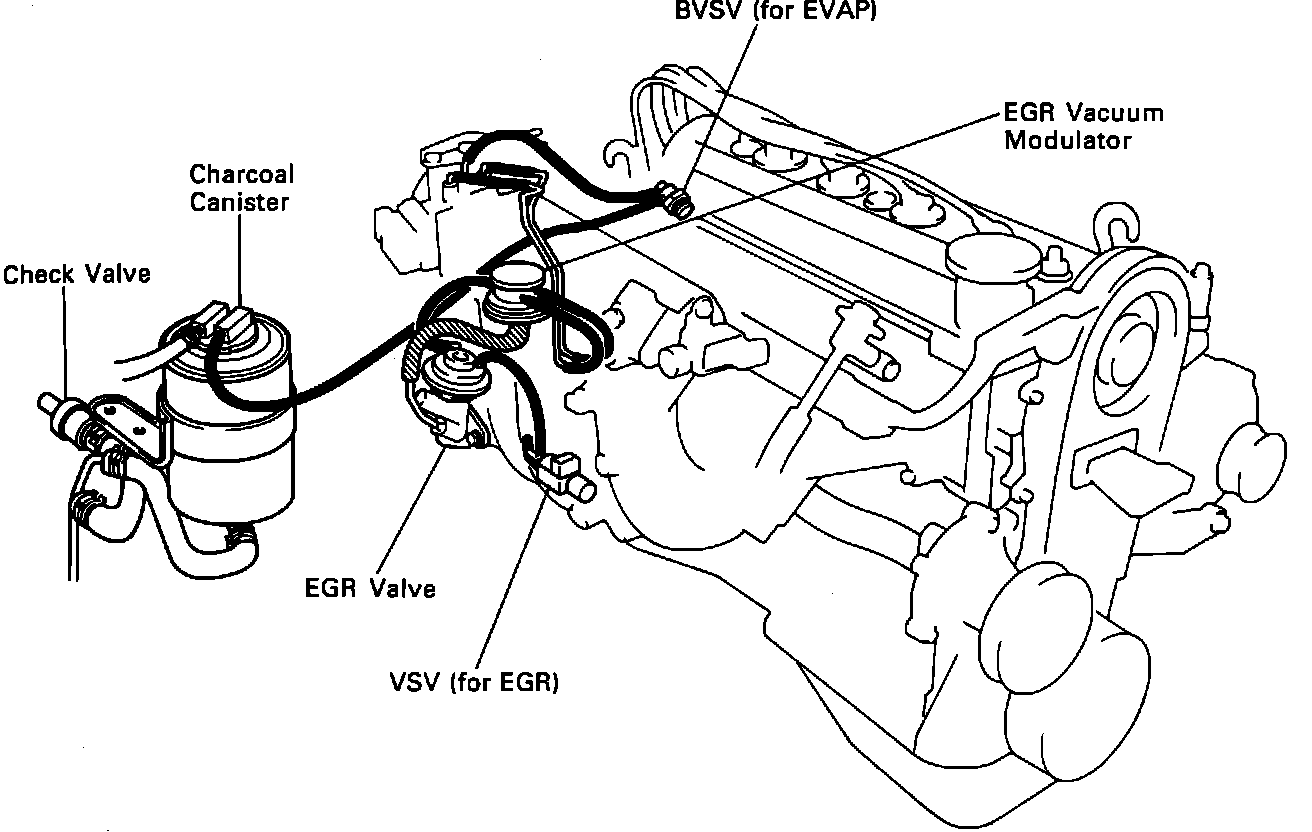 BVSV (for EVAP)

EGR Vacuum Modulator

Charcoal Canister

Check Valve

EGR Valve

VSV (for EGR)