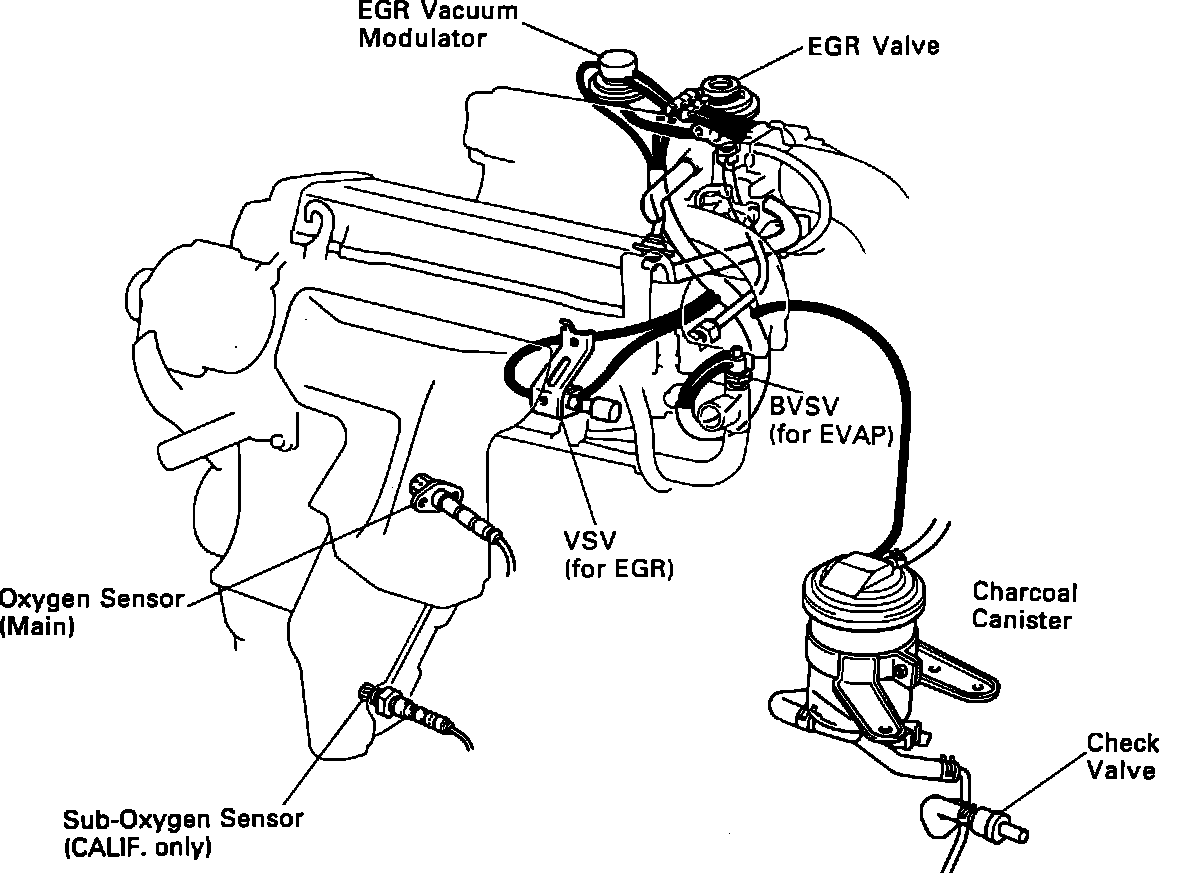 EGR Vacuum Modulator

EGR Valve

BVSV (for EVAP)

VSV (for EGR)

Oxygen Sensor (Main)

Charcoal Canister

Check Valve

Sub-Oxygen Sensor (CALIF. only)