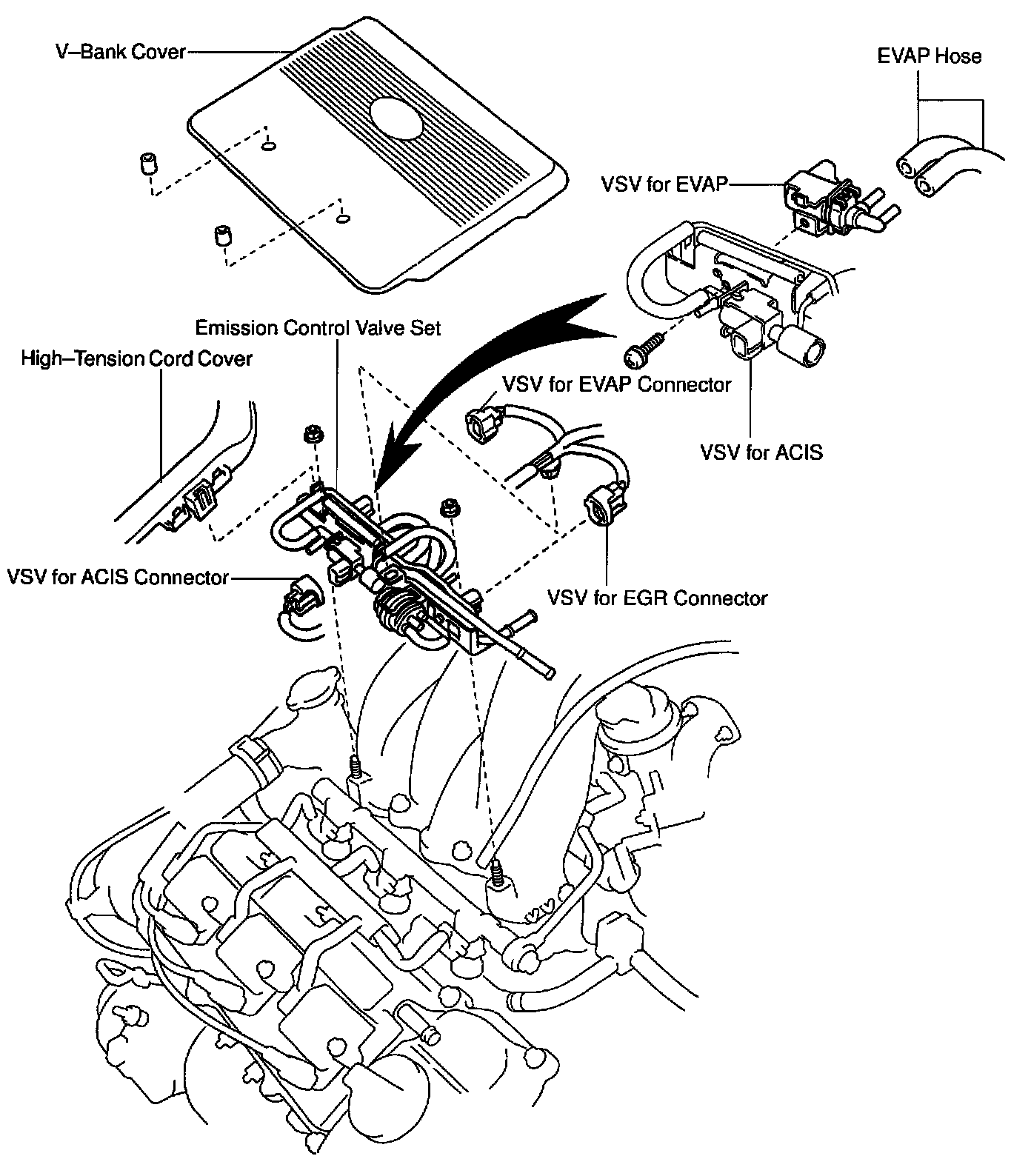 V–Bank Cover

EVAP Hose

VSV for EVAP

Emission Control Valve Set

High–Tension Cord Cover

VSV for EVAP Connector

VSV for ACIS

VSV for ACIS Connector

VSV for EGR Connector