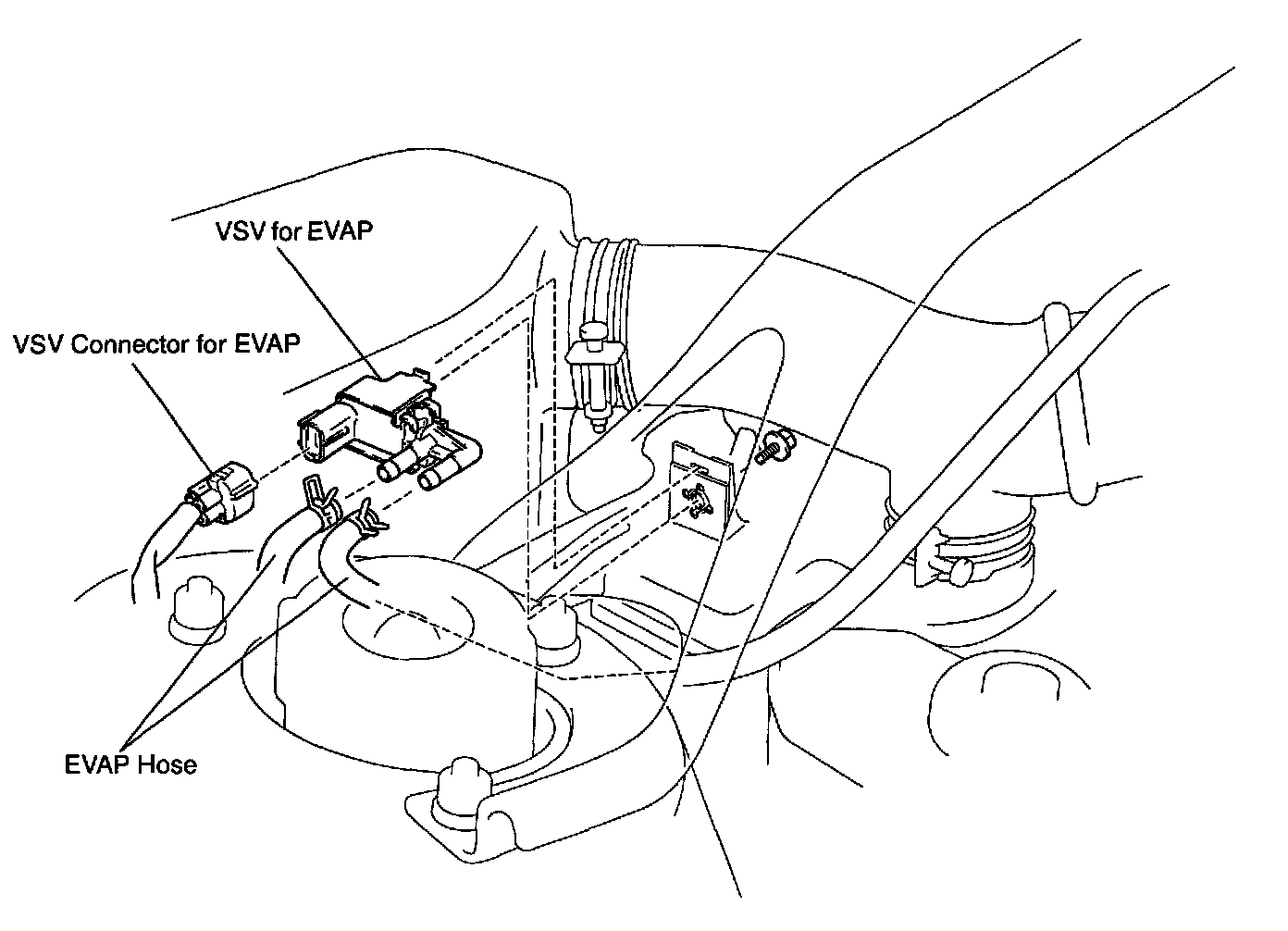 VSV for EVAP

VSV Connector for EVAP

EVAP Hose