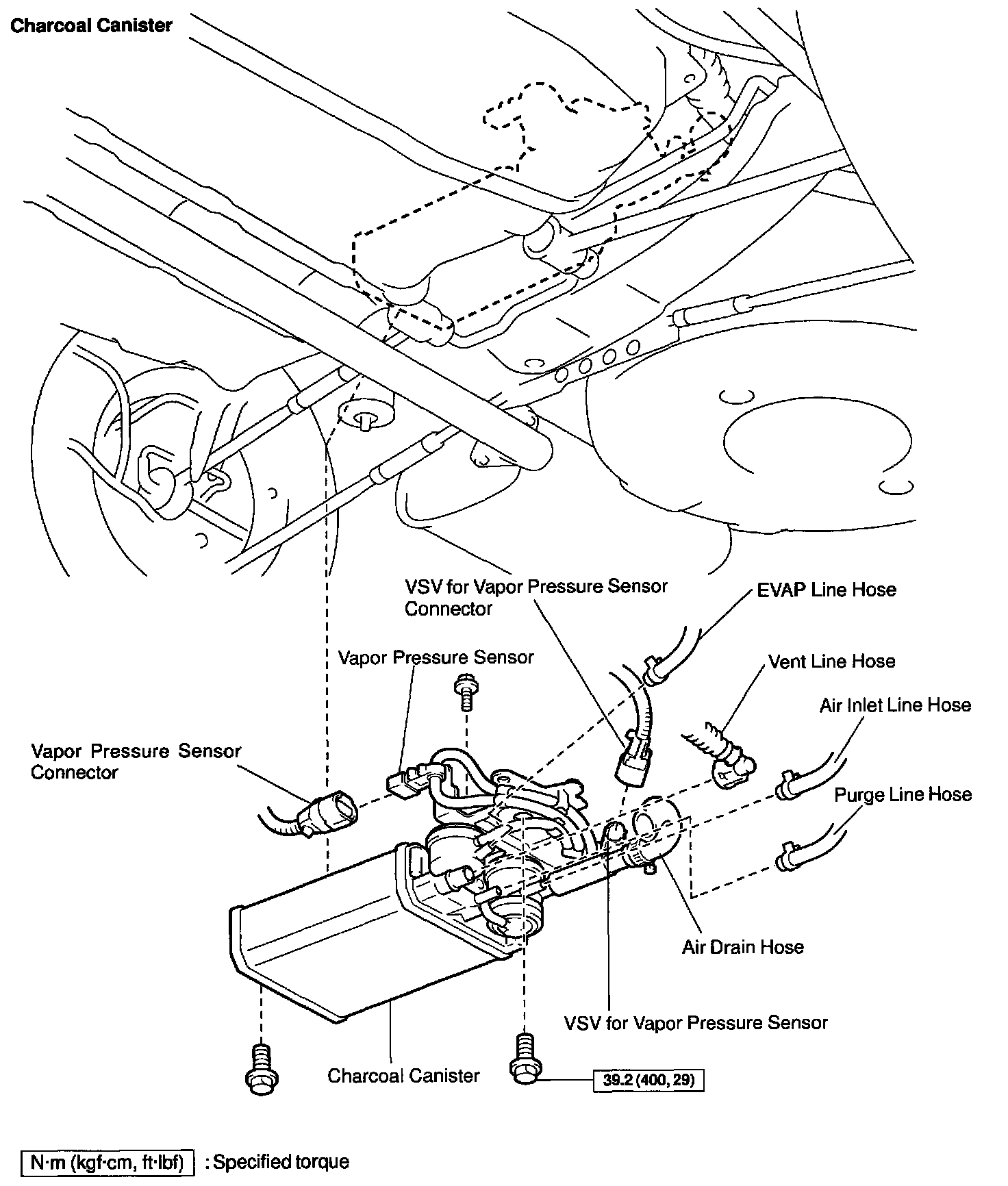 Charcoal Canister

VSV for Vapor Pressure Sensor Connector

EVAP Line Hose

Vapor Pressure Sensor

Vent Line Hose

Air Inlet Line Hose

Vapor Pressure Sensor Connector

Purge Line Hose

Air Drain Hose

VSV for Vapor Pressure Sensor

Charcoal Canister

39.2 (400, 29)

N·m (kgf·cm, ft·lbf) : Specified torque