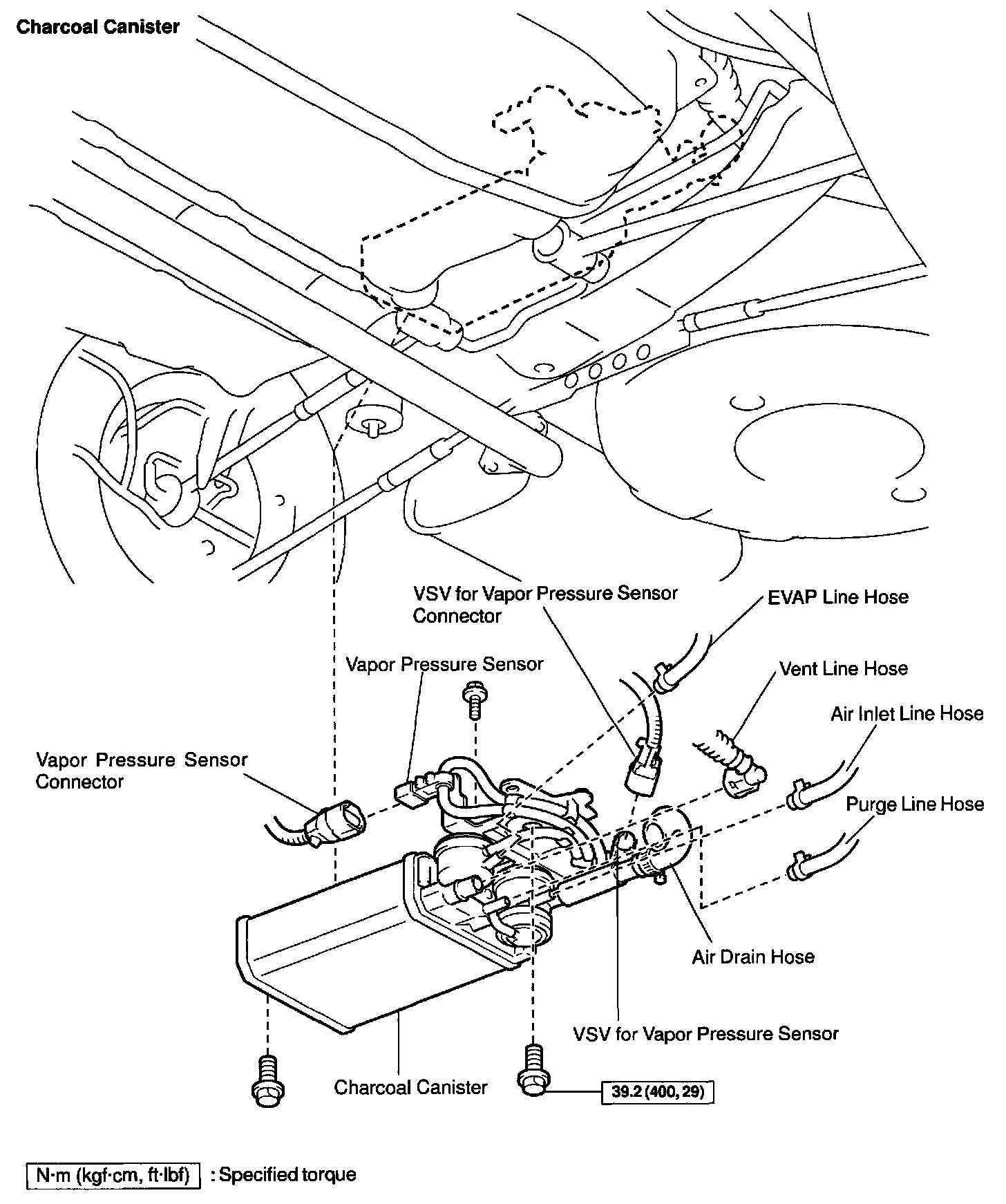 Charcoal Canister

VSV for Vapor Pressure Sensor Connector

EVAP Line Hose

Vapor Pressure Sensor

Vent Line Hose

Air Inlet Line Hose

Vapor Pressure Sensor Connector

Purge Line Hose

Air Drain Hose

VSV for Vapor Pressure Sensor

Charcoal Canister

39.2 (400, 29)

N·m (kgf·cm, ft·lbf) : Specified torque