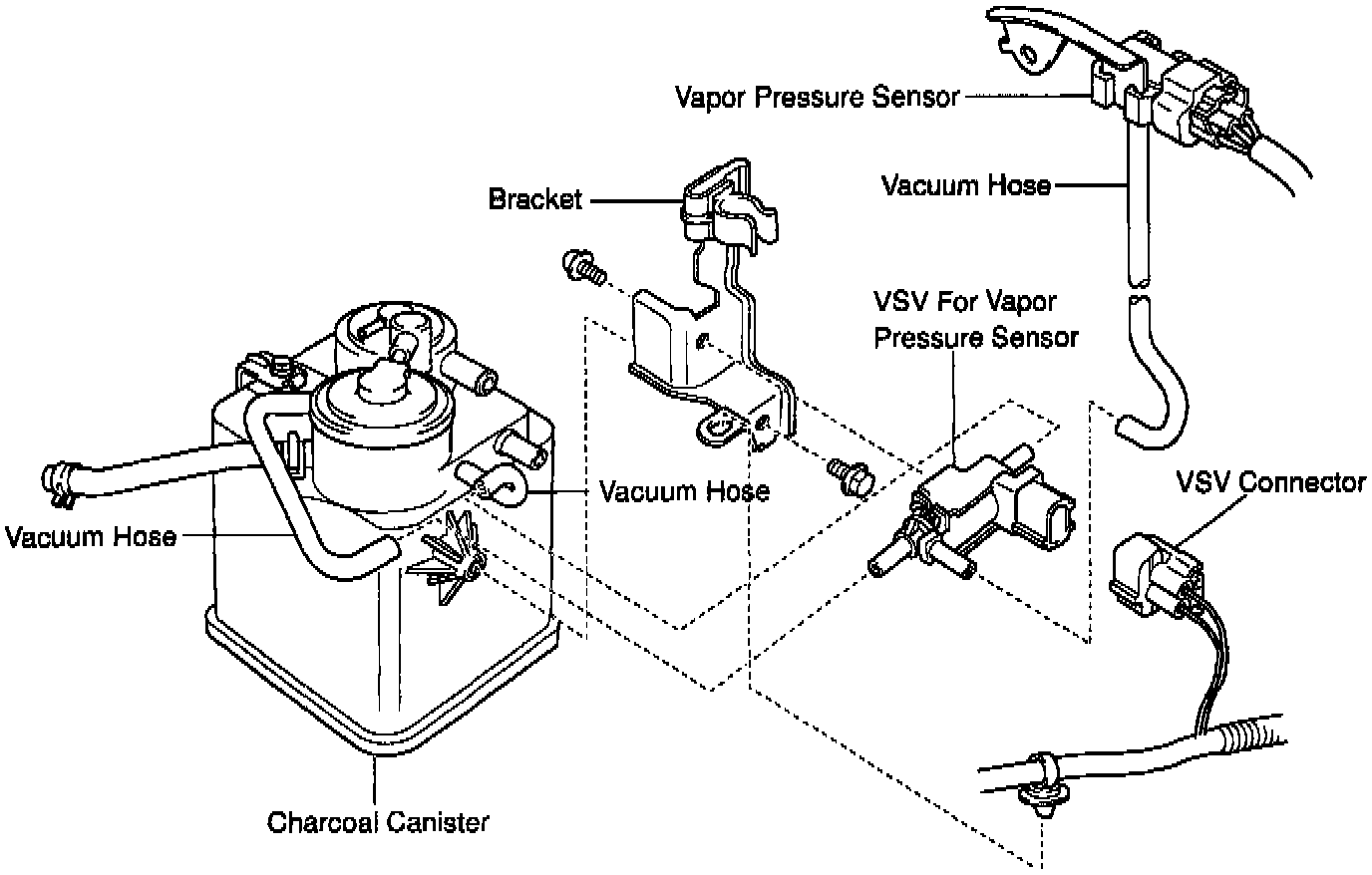 Vapor Pressure Sensor

Vacuum Hose

Bracket

VSV For Vapor Pressure Sensor

Vacuum Hose

VSV Connector

Vacuum Hose

Charcoal Canister