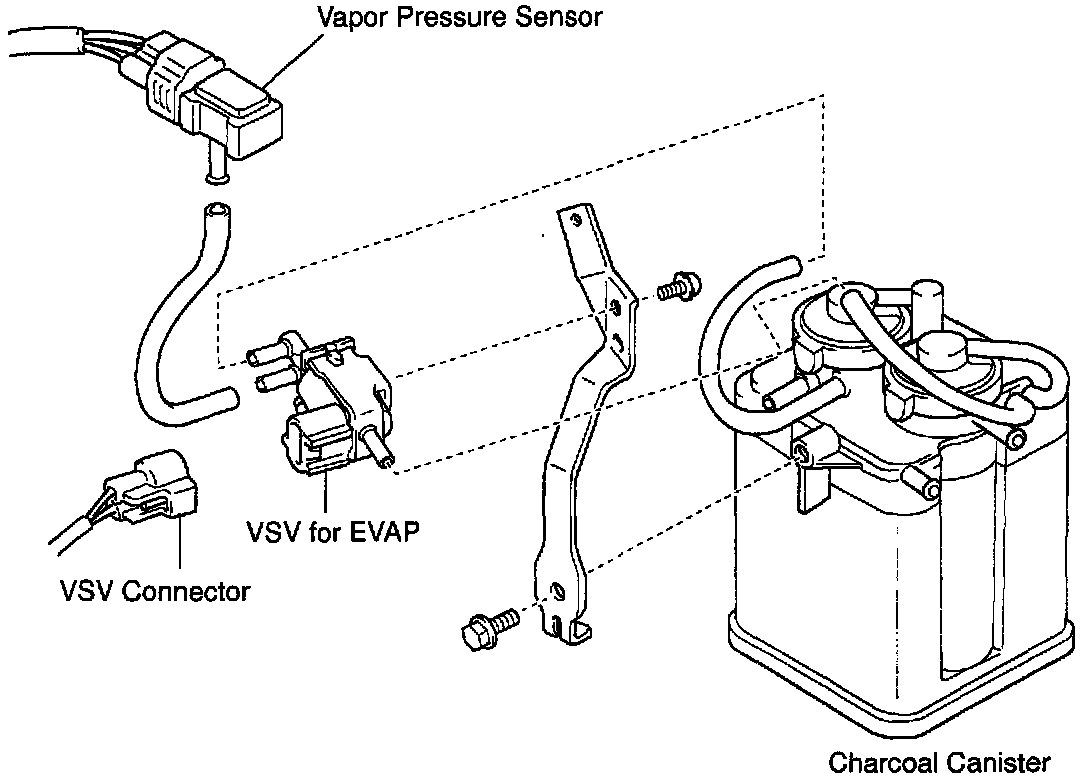 Vapor Pressure Sensor

VSV for EVAP

VSV Connector

Charcoal Canister