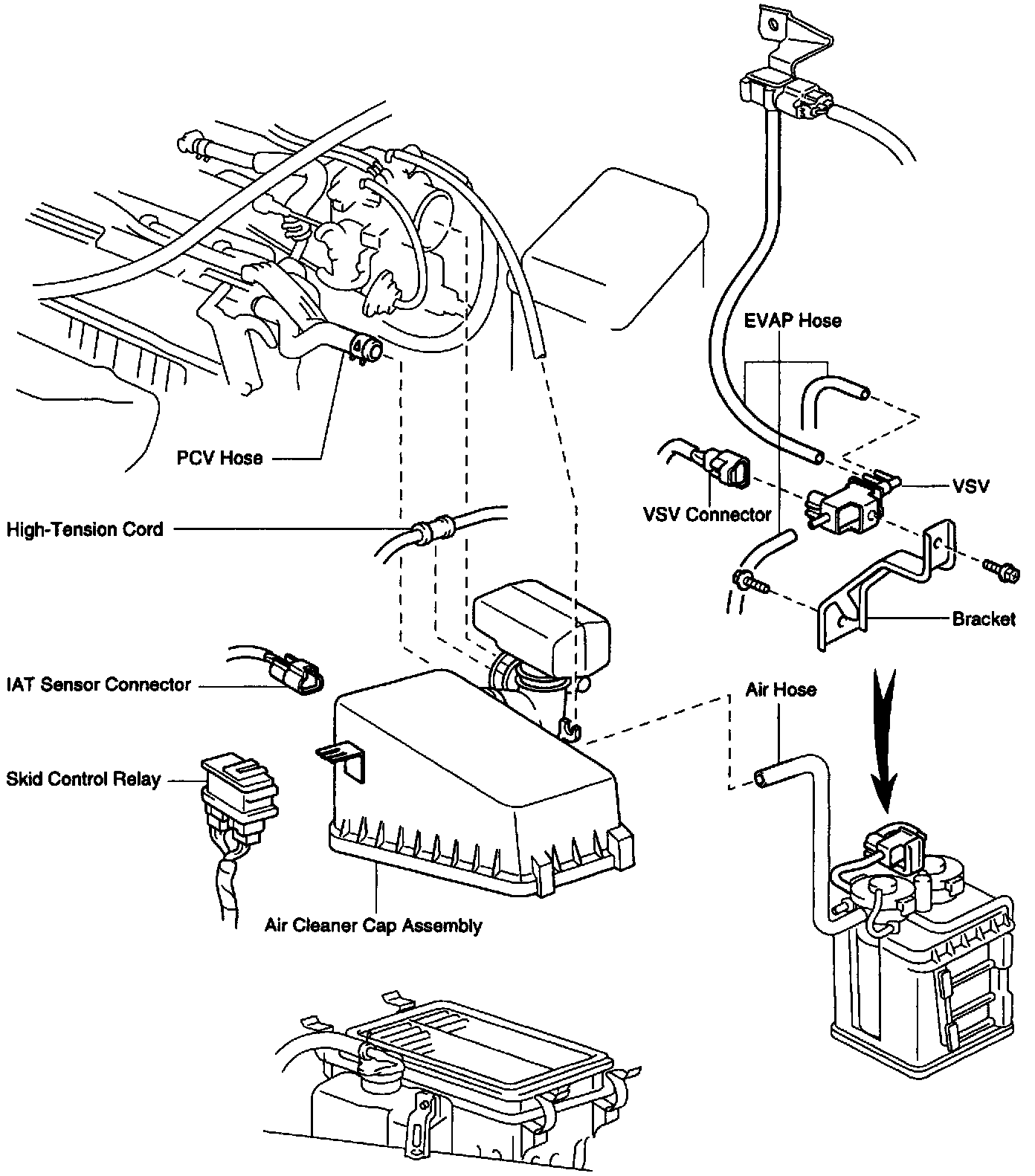 EVAP Hose

PCV Hose

VSV

VSV Connector

High-Tension Cord

Bracket

IAT Sensor Connector

Air Hose

Skid Control Relay

Air Cleaner Cap Assembly