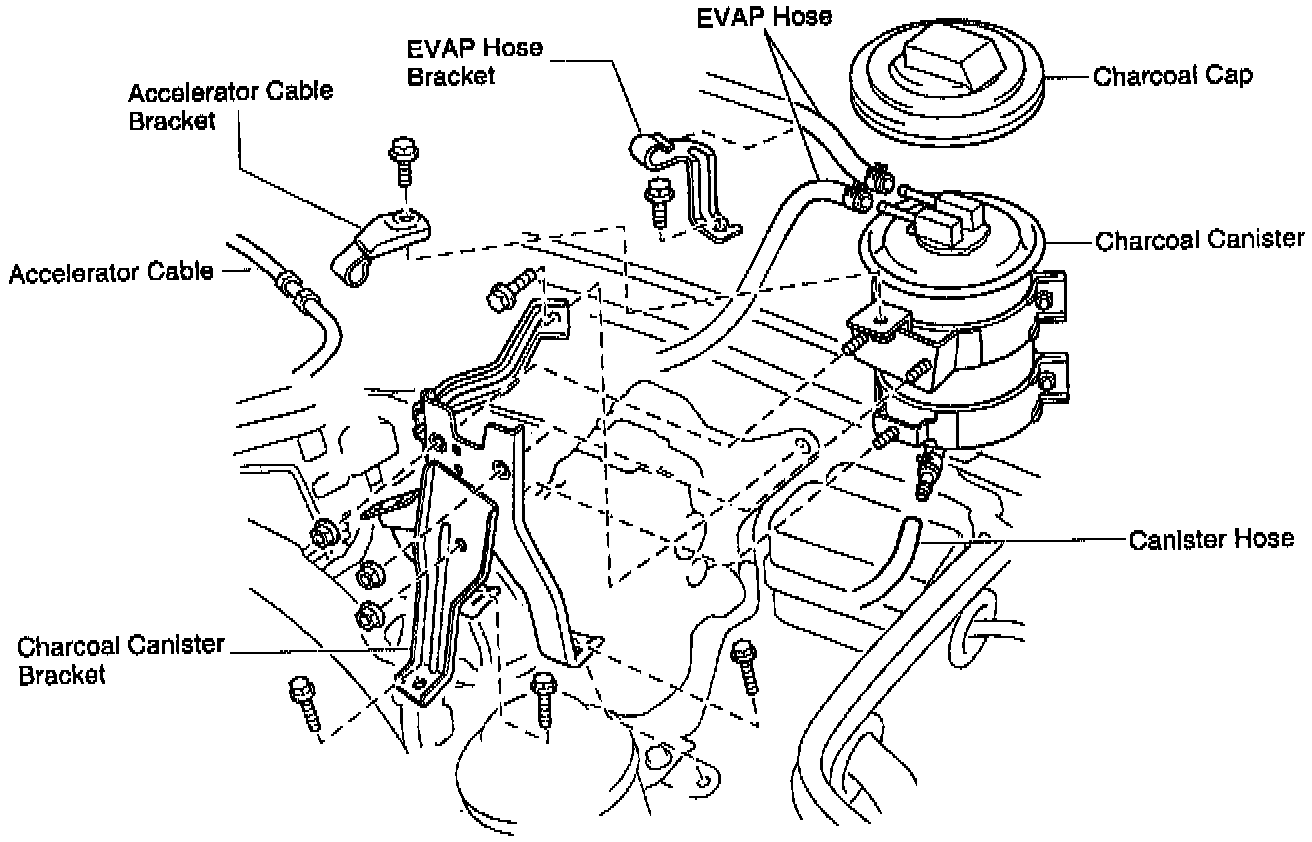 EVAP Hose

EVAP Hose Bracket

Charcoal Cap

Accelerator Cable Bracket

Charcoal Canister

Accelerator Cable

Canister Hose

Charcoal Canister Bracket