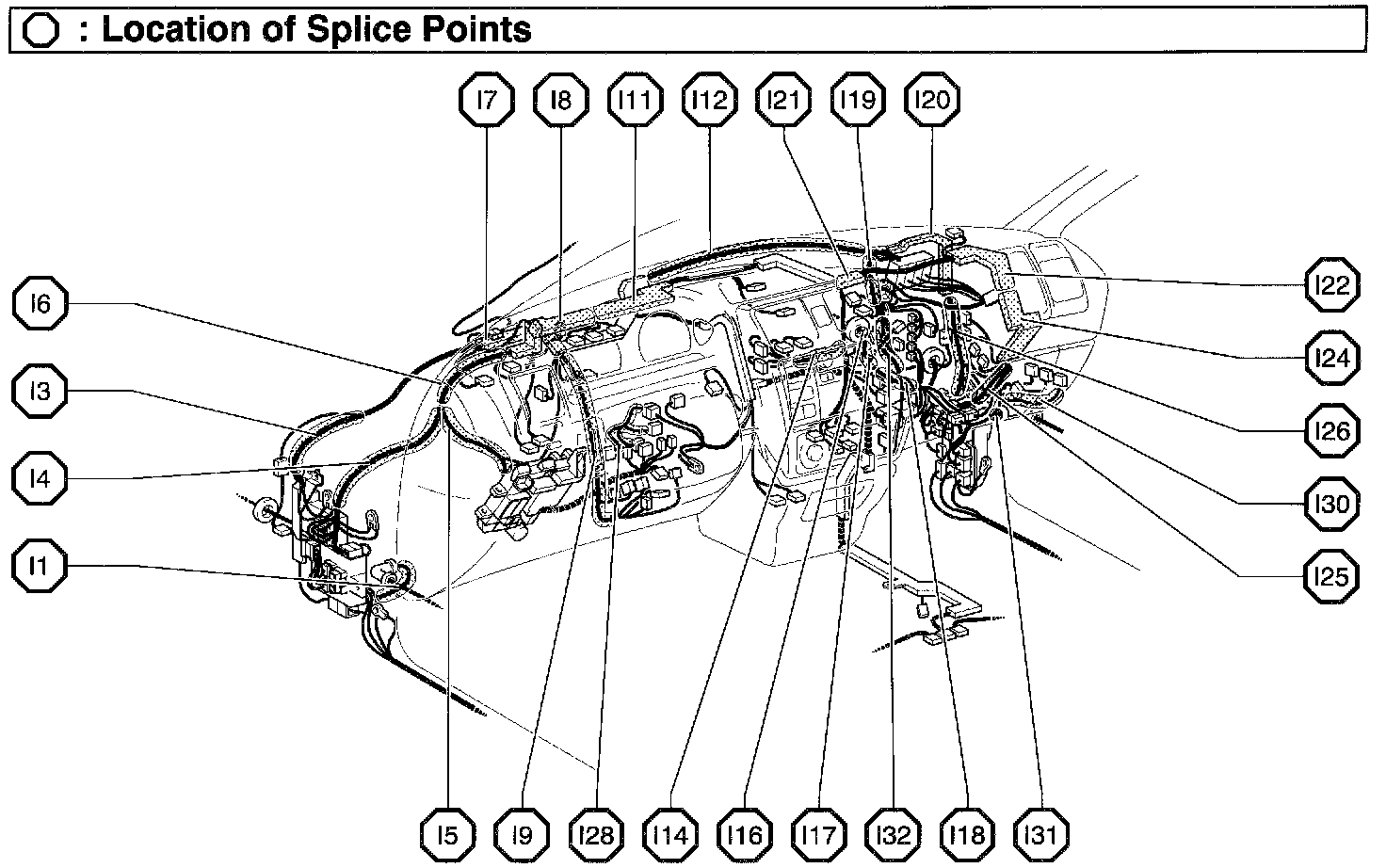 : Location of Splice Points

I7 I8 I11 I12 I21 I19 I20

I6

I3

I4

I1

I22

I24

I26

I30

I25

I5 I9 I28 I14 I16 I17 I32 I18 I31